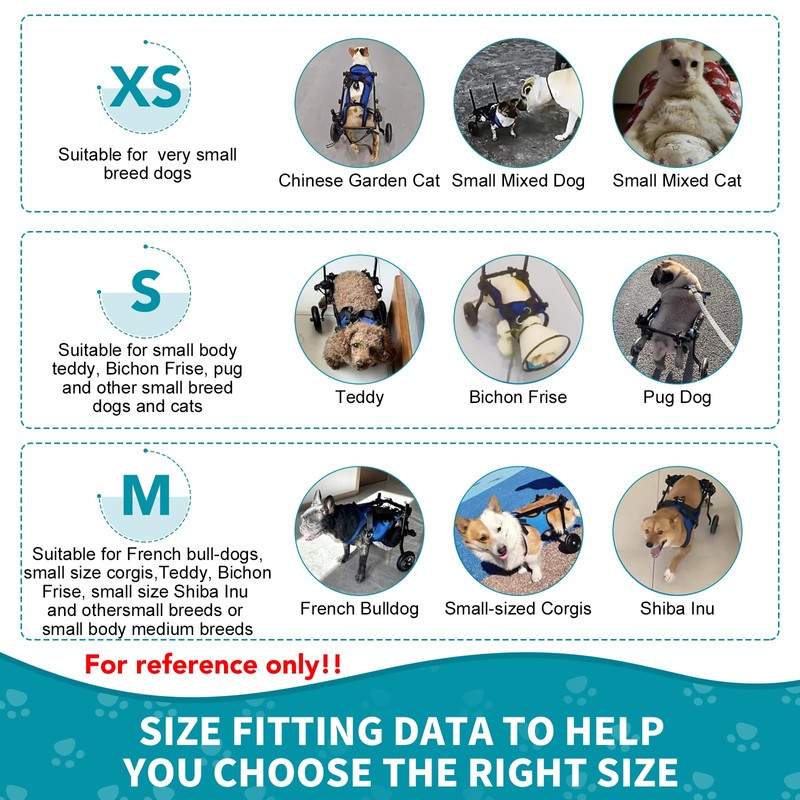 XS

Suitable for very small breed dogs

Chinese Garden Cat

Small Mixed Dog

Small Mixed Cat

S

Suitable for small body teddy, Bichon Frise, pug and other small breed dogs and cats

Teddy

Bichon Frise

Pug Dog

M

Suitable for French bull-dogs, small size corgis,Teddy, Bichon Frise, small size Shiba Inu and othersmall breeds or small body medium breeds

French Bulldog

Small-sized Corgis

Shiba Inu

For reference only!!

SIZE FITTING DATA TO HELP YOU CHOOSE THE RIGHT SIZE