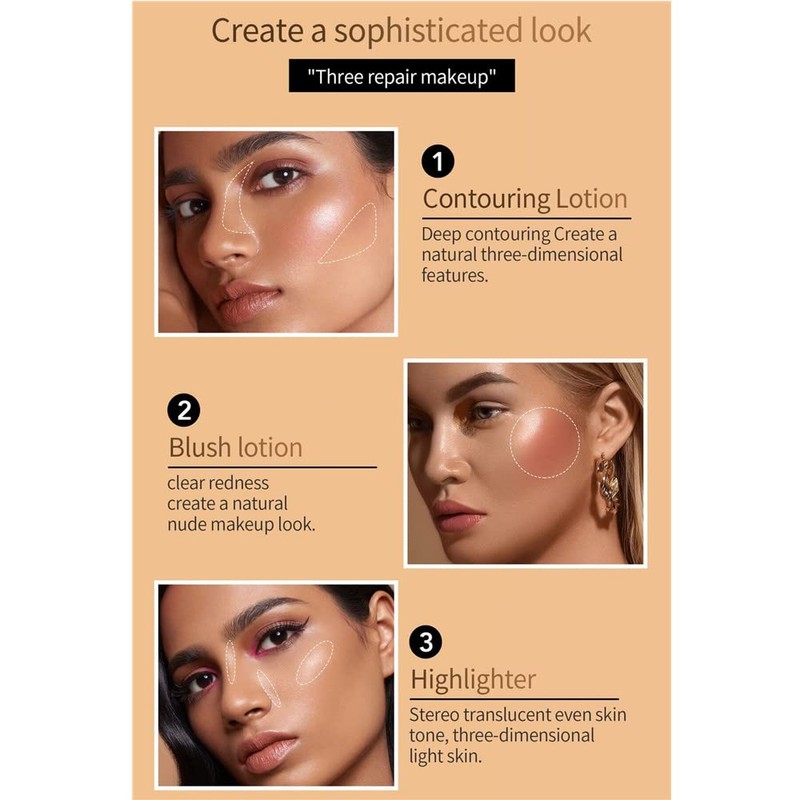 Create a sophisticated look

"Three repair makeup"

1

Contouring Lotion

Deep contouring Create a natural three-dimensional features.

2

Blush lotion

clear redness
create a natural
nude makeup look.

3

Highlighter

Stereo translucent even skin tone, three-dimensional light skin.