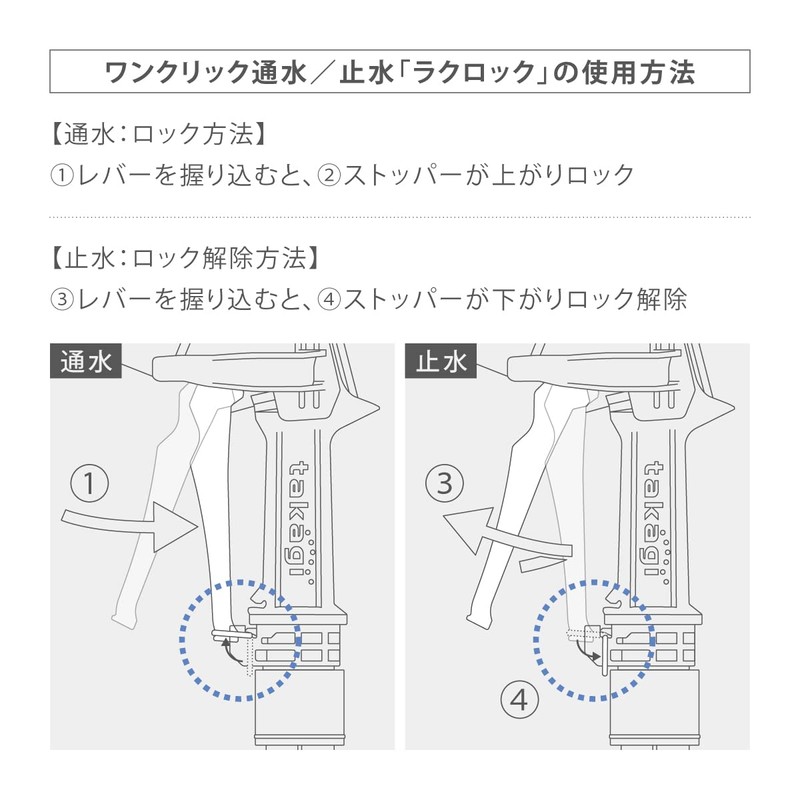 ワンクリック通水／止水「ラクロック」の使用方法

【通水：ロック方法】
①レバーを握り込むと、②ストッパーが上がりロック

【止水：ロック解除方法】
③レバーを握り込むと、④ストッパーが下がりロック解除

通水

①

takagi

止水

③

takagi

④