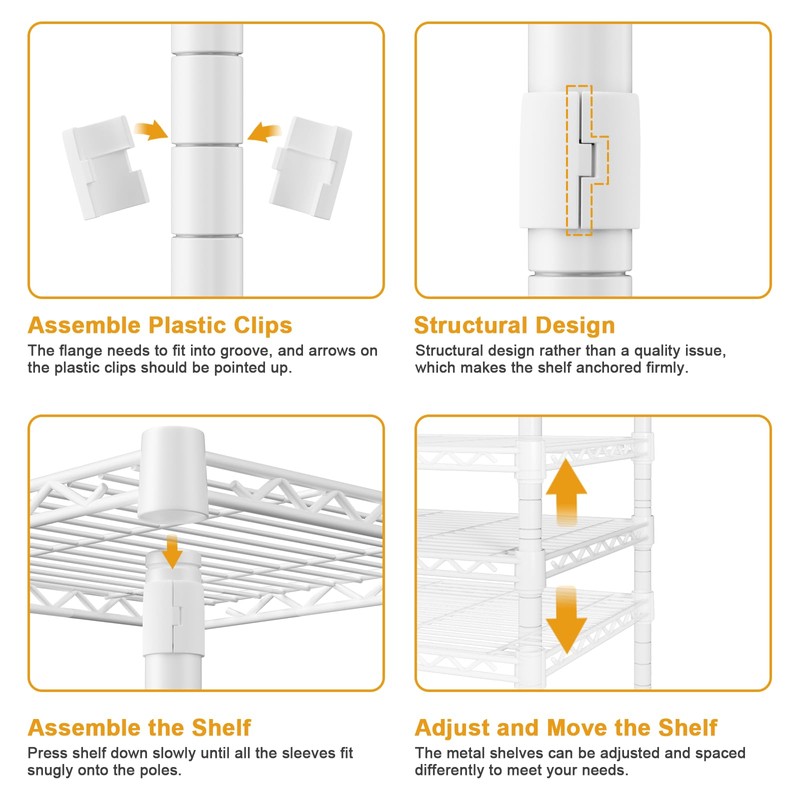 Assemble Plastic Clips
The flange needs to fit into groove, and arrows on the plastic clips should be pointed up.

Structural Design
Structural design rather than a quality issue, which makes the shelf anchored firmly.

Assemble the Shelf
Press shelf down slowly until all the sleeves fit snugly onto the poles.

Adjust and Move the Shelf
The metal shelves can be adjusted and spaced differently to meet your needs.