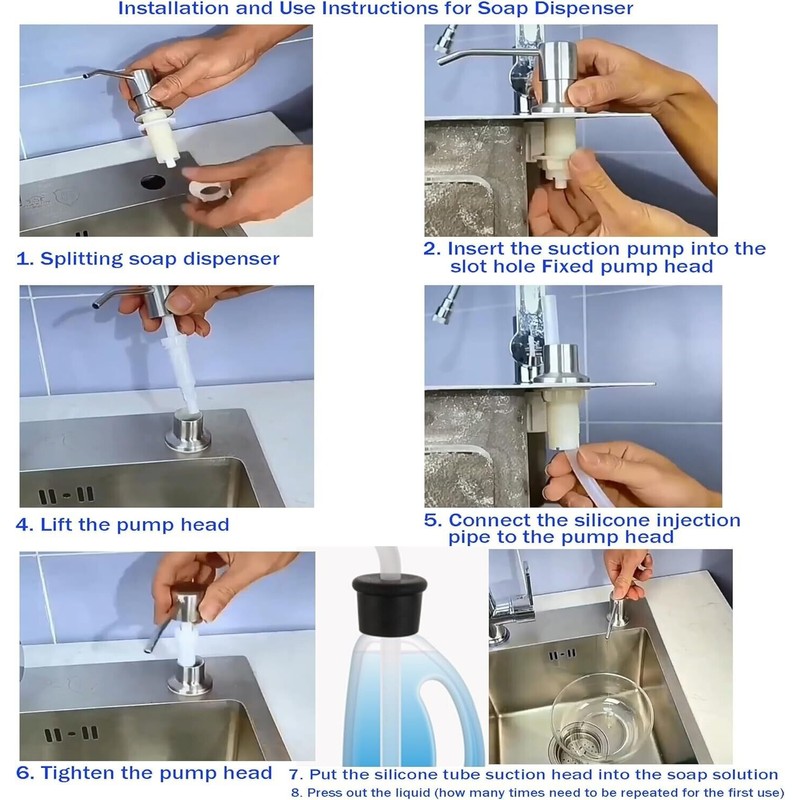 Installation and Use Instructions for Soap Dispenser

1. Splitting soap dispenser

2. Insert the suction pump into the slot hole Fixed pump head

4. Lift the pump head

5. Connect the silicone injection pipe to the pump head

6. Tighten the pump head

7. Put the silicone tube suction head into the soap solution

8. Press out the liquid (how many times need to be repeated for the first use)