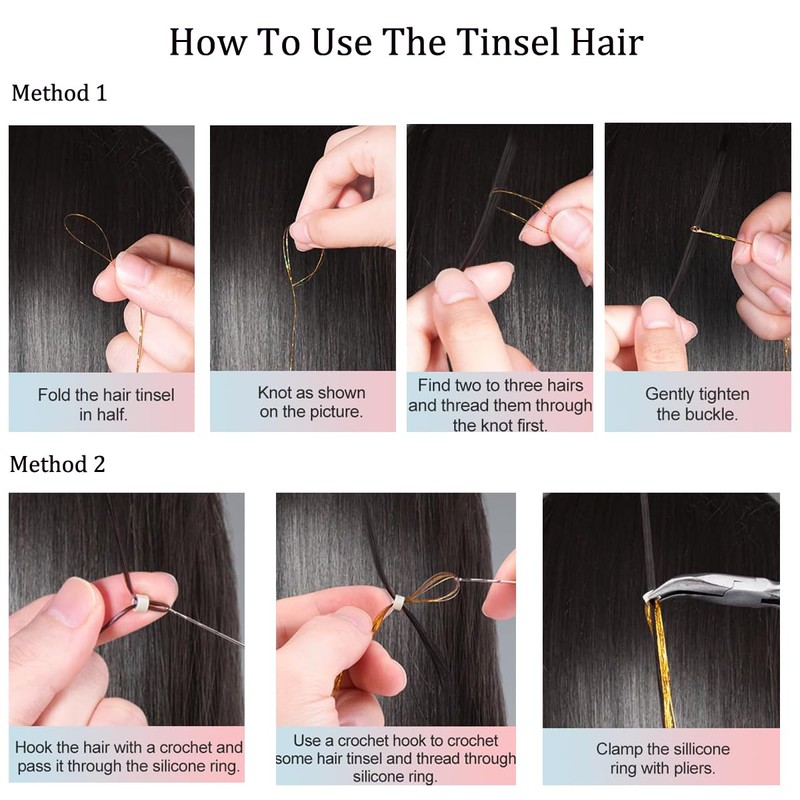 How To Use The Tinsel Hair

Method 1

Fold the hair tinsel in half.

Knot as shown on the picture.

Find two to three hairs and thread them through the knot first.

Gently tighten the buckle.

Method 2

Hook the hair with a crochet and pass it through the silicone ring.

Use a crochet hook to crochet some hair tinsel and thread through silicone ring.

Clamp the sillicone ring with pliers.