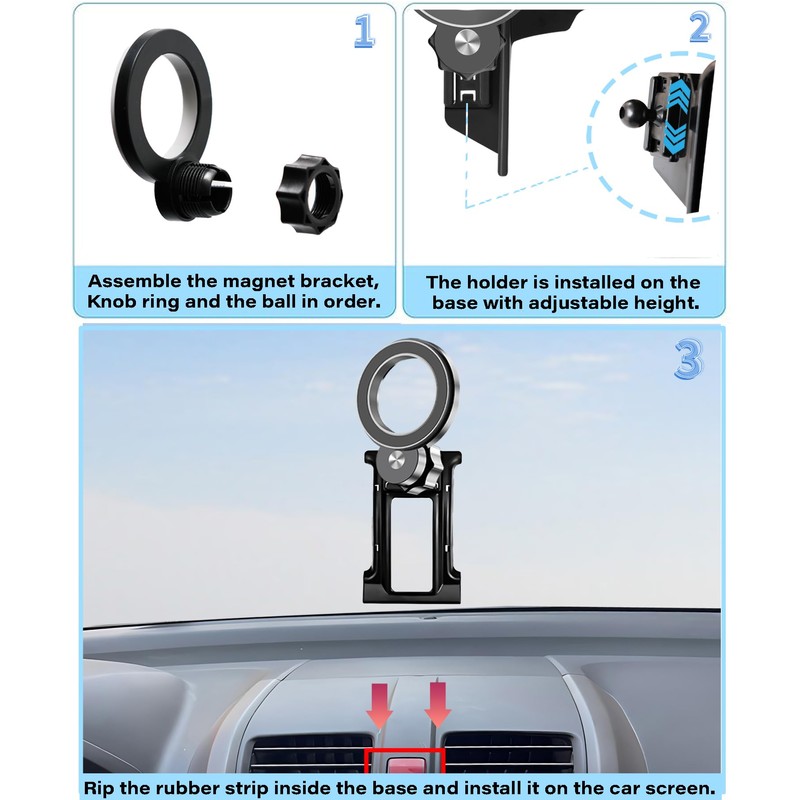 1

Assemble the magnet bracket, Knob ring and the ball in order.

2

The holder is installed on the base with adjustable height.

3

Rip the rubber strip inside the base and install it on the car screen.