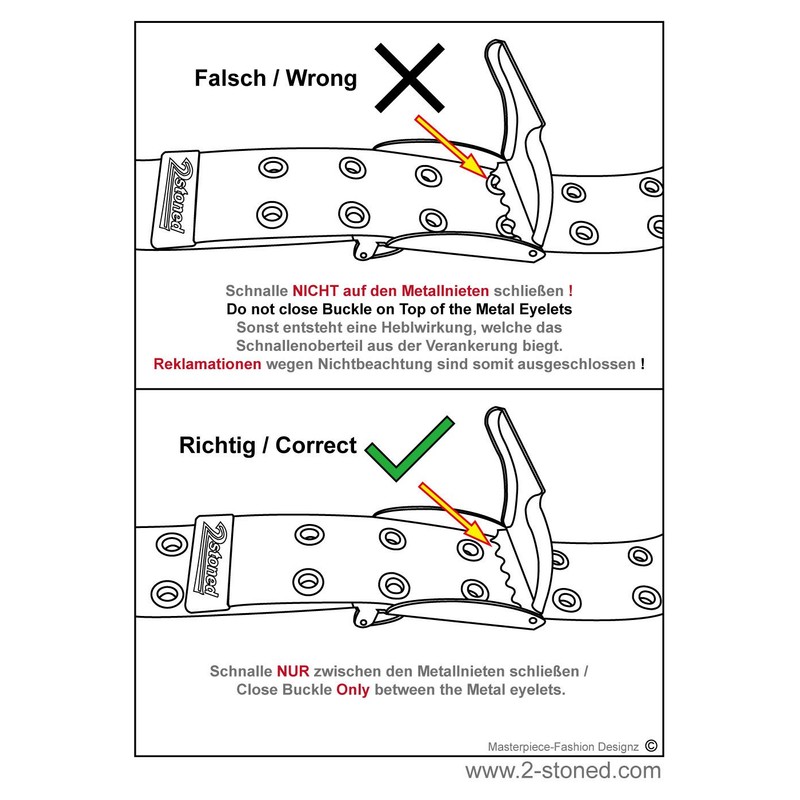 Falsch / Wrong

2stoned

Schnalle NICHT auf den Metallnieten schließen !
Do not close Buckle on Top of the Metal Eyelets
Sonst entsteht eine Heblwirkung, welche das Schnallenoberteil aus der Verankerung biegt.
Reklamationen wegen Nichtbeachtung sind somit ausgeschlossen !

Richtig / Correct

2stoned

Schnalle NUR zwischen den Metallnieten schließen /
Close Buckle Only between the Metal eyelets.

Masterpiece-Fashion Designz ©

www.2-stoned.com