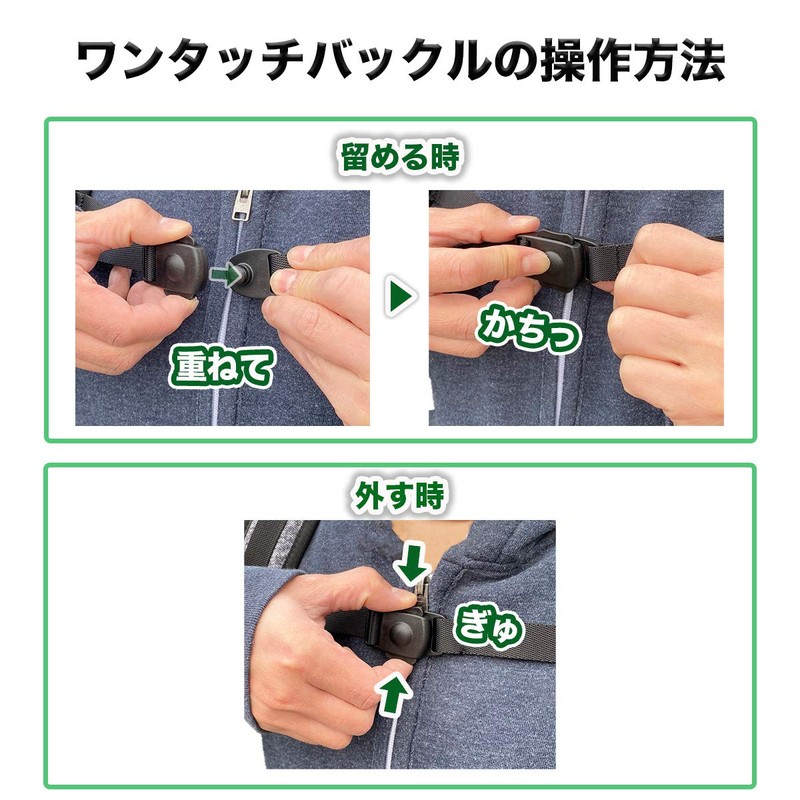 ワンタッチバックルの操作方法

留める時

重ねて

かちっ

外す時

ぎゅ