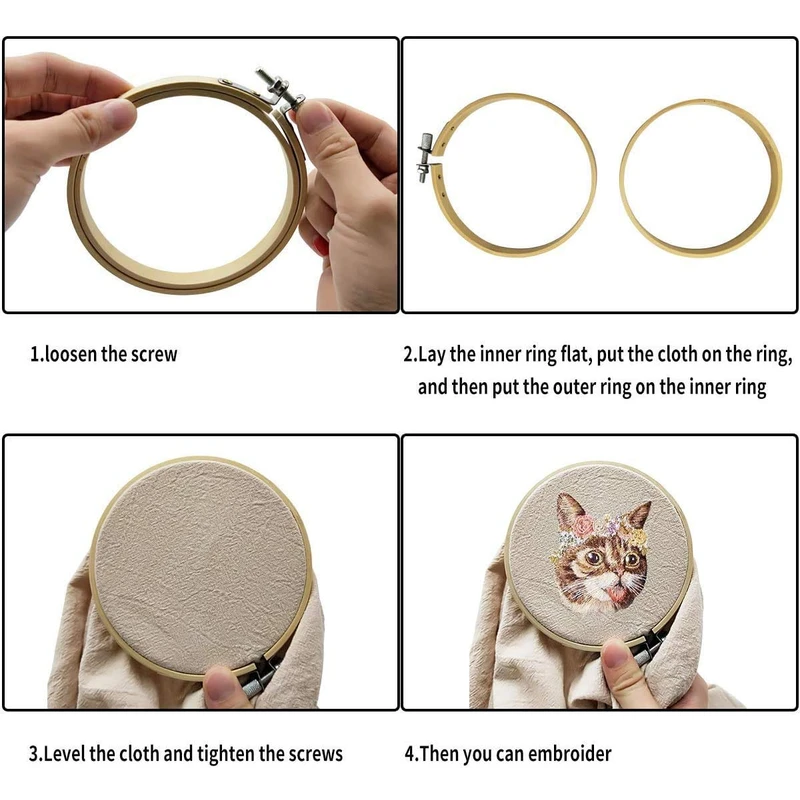 1.loosen the screw

2.Lay the inner ring flat, put the cloth on the ring, and then put the outer ring on the inner ring

3.Level the cloth and tighten the screws

4.Then you can embroider