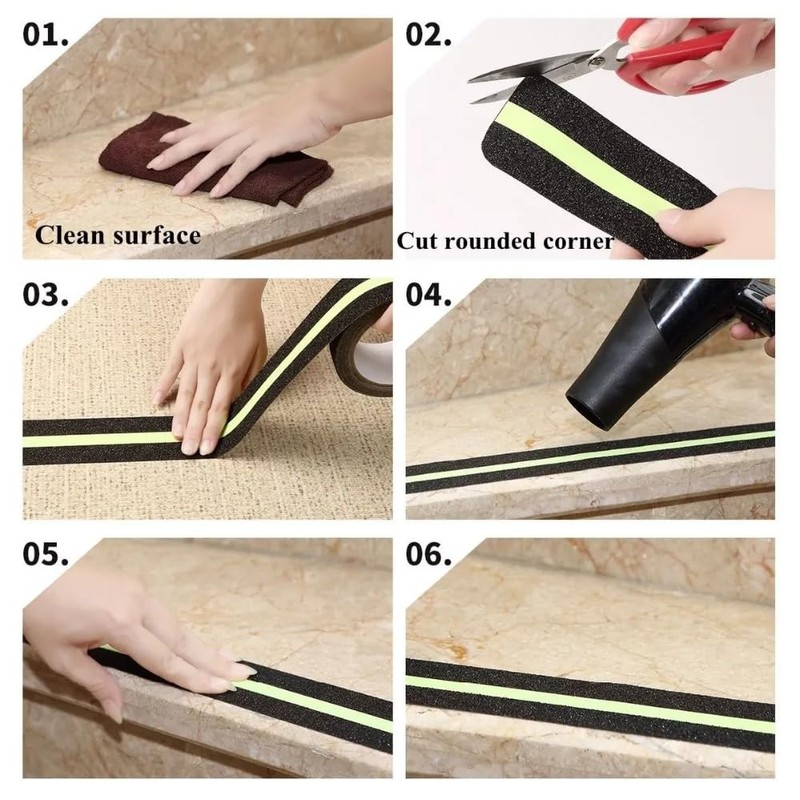 01.

Clean surface

02.

Cut rounded corner

03.

04.

05.

06.