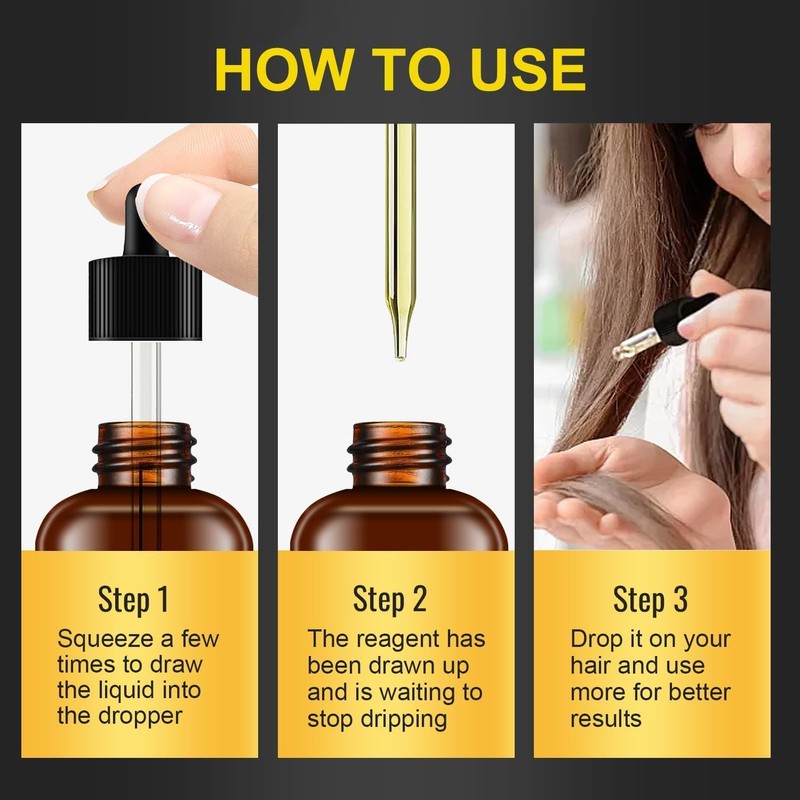 HOW TO USE

Step 1
Squeeze a few times to draw the liquid into the dropper

Step 2
The reagent has been drawn up and is waiting to stop dripping

Step 3
Drop it on your hair and use more for better results