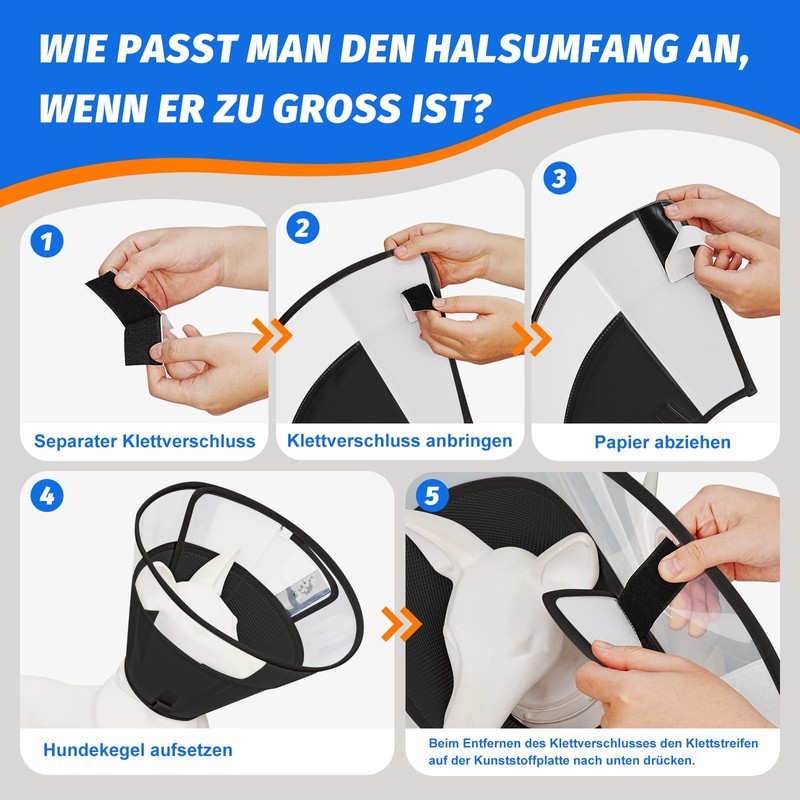 WIE PASST MAN DEN HALSUMFANG AN, WENN ER ZU GROSS IST?

1
Separater Klettverschluss

2
Klettverschluss anbringen

3
Papier abziehen

4
Hundekegel aufsetzen

5
Beim Entfernen des Klettverschlusses den Klettstreifen auf der Kunststoffplatte nach unten drücken.