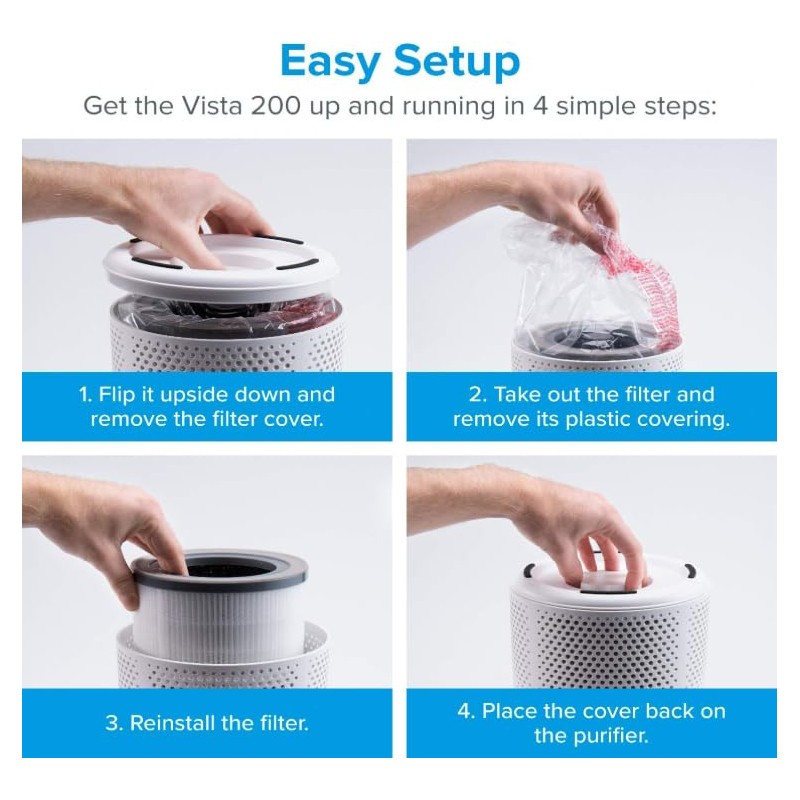 Easy Setup

Get the Vista 200 up and running in 4 simple steps:

1. Flip it upside down and remove the filter cover.

2. Take out the filter and remove its plastic covering.

3. Reinstall the filter.

4. Place the cover back on the purifier.