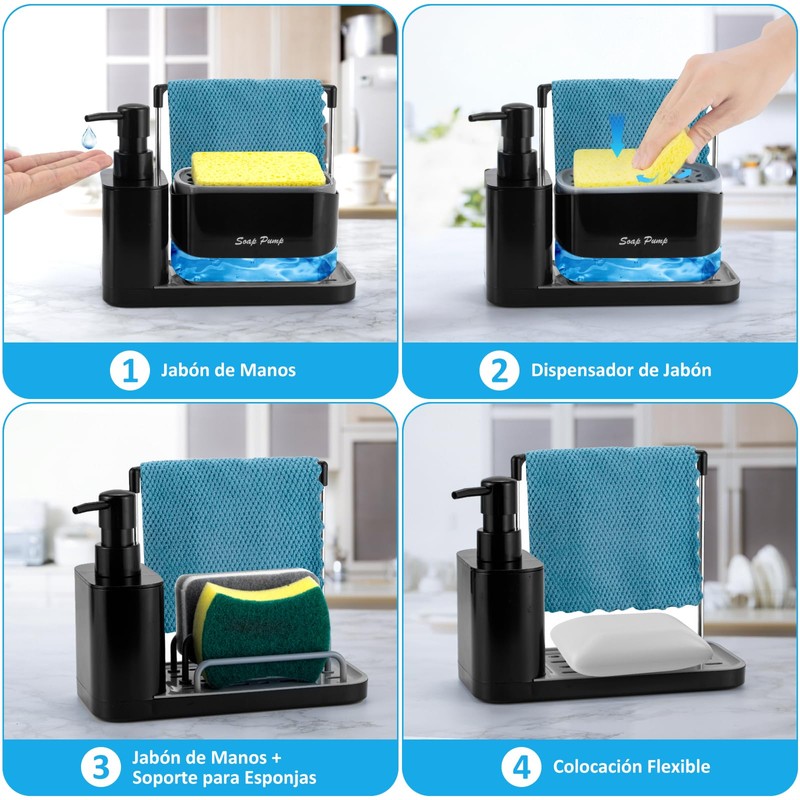 Soap Pump

1 Jabón de Manos

Soap Pump

2 Dispensador de Jabón

3 Jabón de Manos + Soporte para Esponjas

4 Colocación Flexible