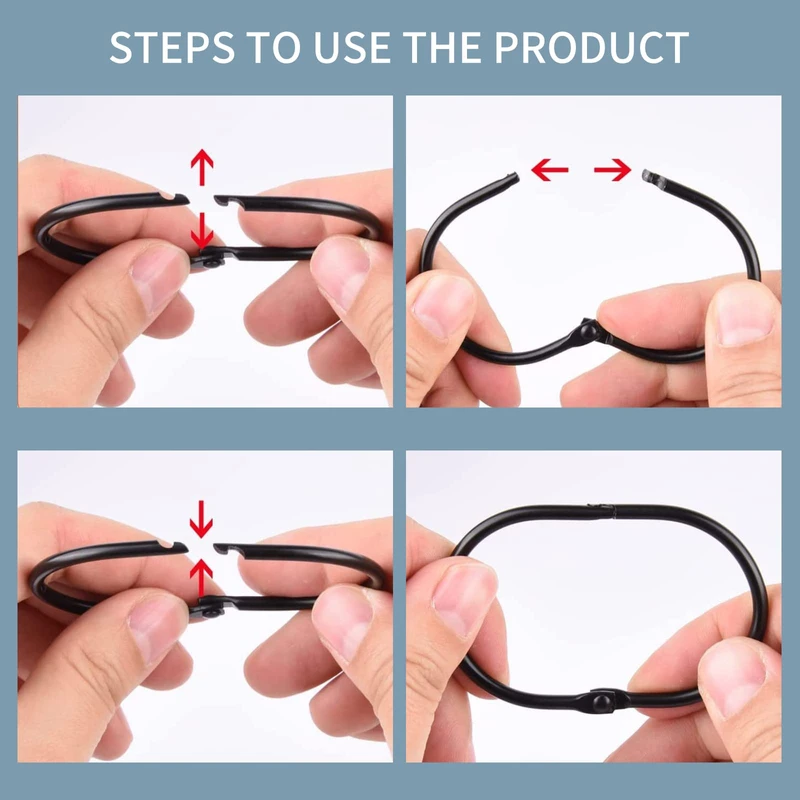 STEPS TO USE THE PRODUCT