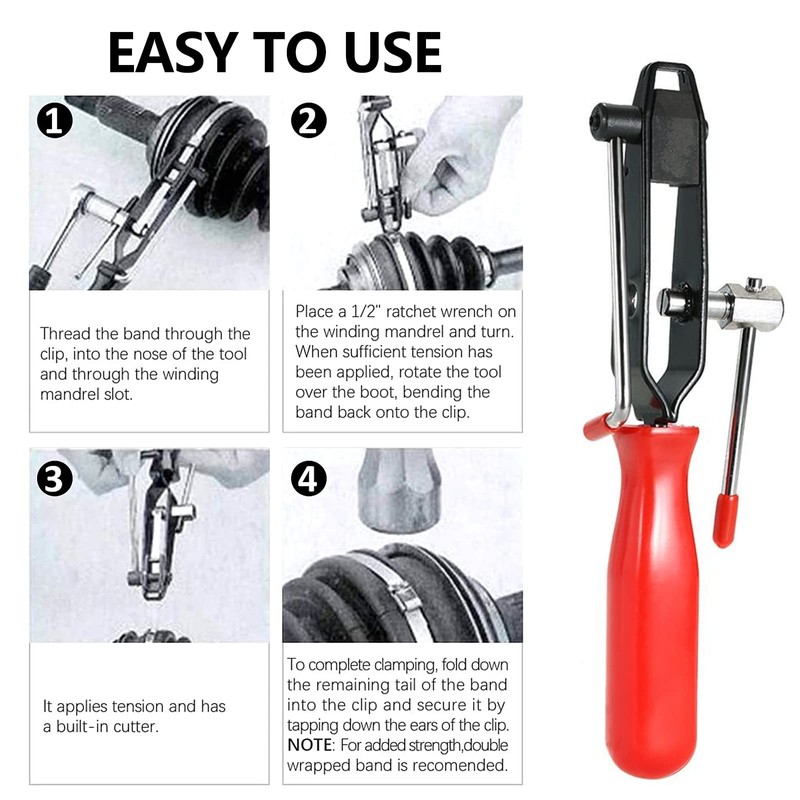 EASY TO USE

1

Thread the band through the clip, into the nose of the tool and through the winding mandrel slot.

2

Place a 1/2" ratchet wrench on the winding mandrel and turn. When sufficient tension has been applied, rotate the tool over the boot, bending the band back onto the clip.

3

It applies tension and has a built-in cutter.

4

To complete clamping, fold down the remaining tail of the band into the clip and secure it by tapping down the ears of the clip. NOTE: For added strength,double wrapped band is recomended.