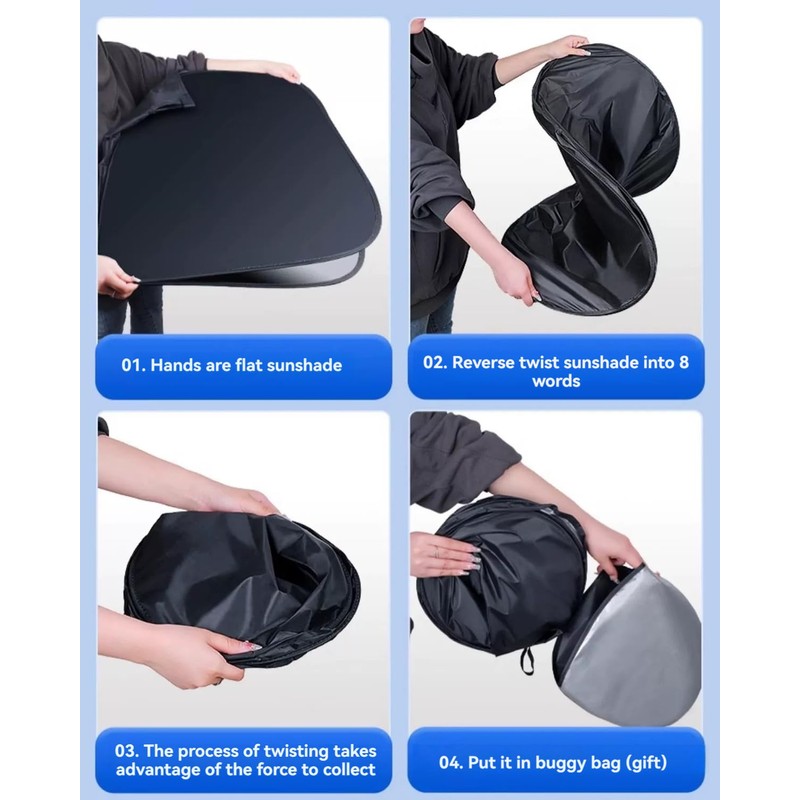 01. Hands are flat sunshade

02. Reverse twist sunshade into 8 words

03. The process of twisting takes advantage of the force to collect

04. Put it in buggy bag (gift)