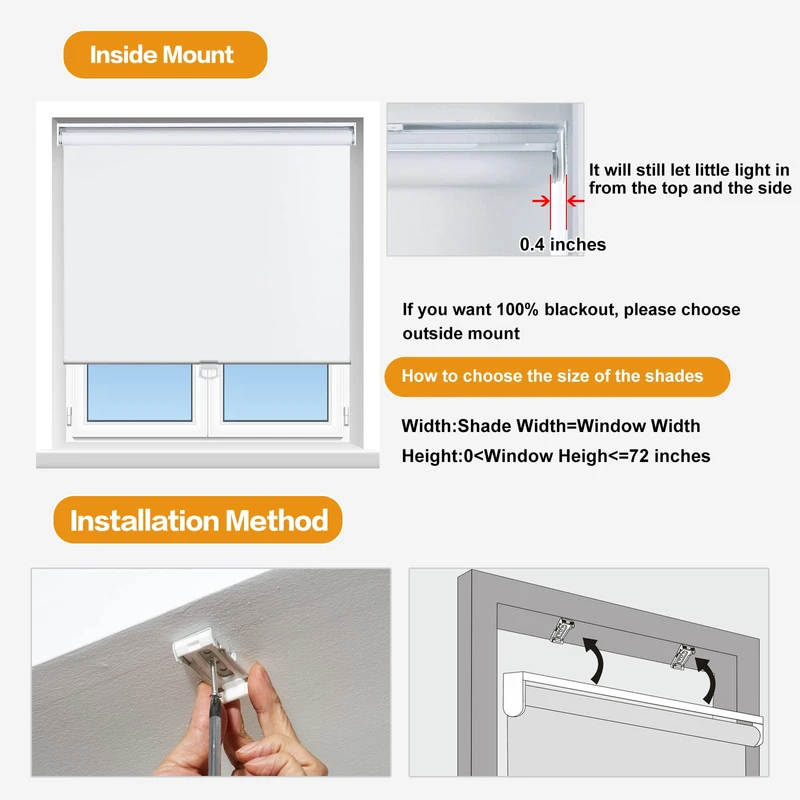 Inside Mount

It will still let little light in from the top and the side

0.4 inches

If you want 100% blackout, please choose outside mount

How to choose the size of the shades

Width:Shade Width=Window Width

Height:0<Window Heigh<=72 inches

Installation Method