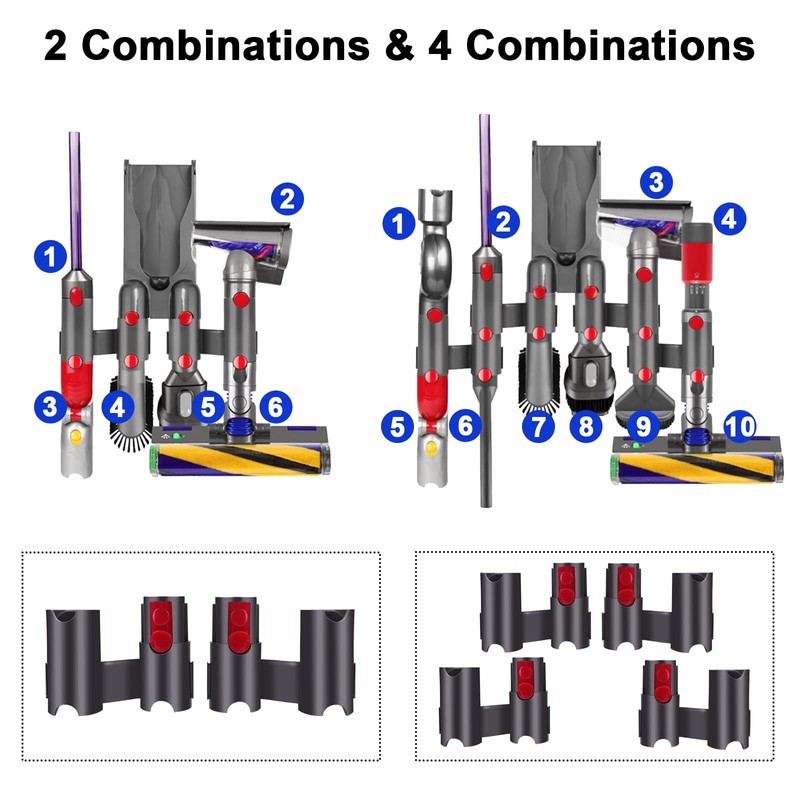 2 Combinations & 4 Combinations

1
2
3
4
5
6

1
2
3
4
5
6
7
8
9
10