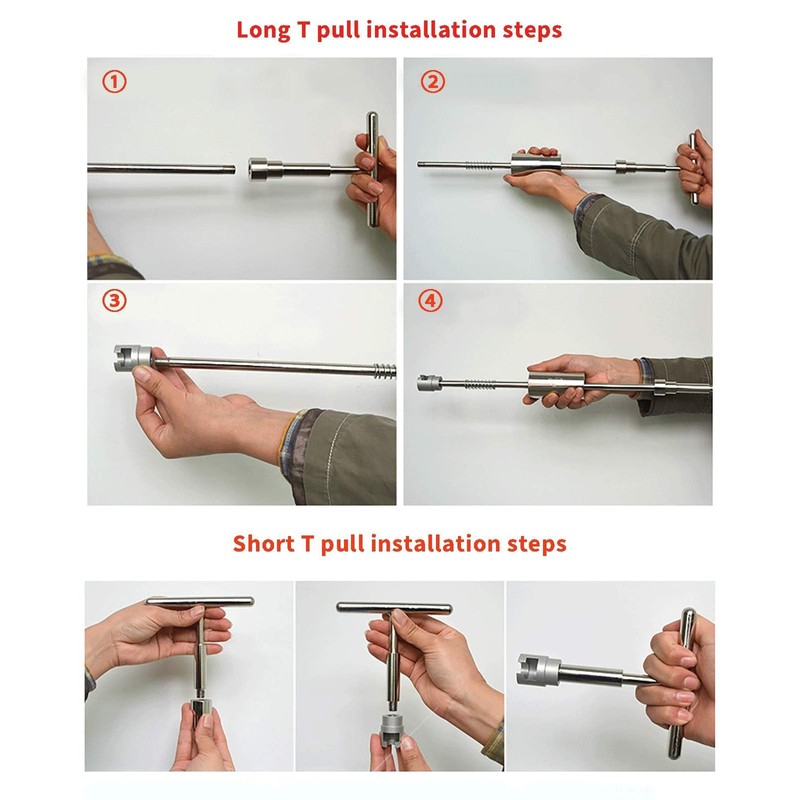 Long T pull installation steps

①

②

③

④

Short T pull installation steps