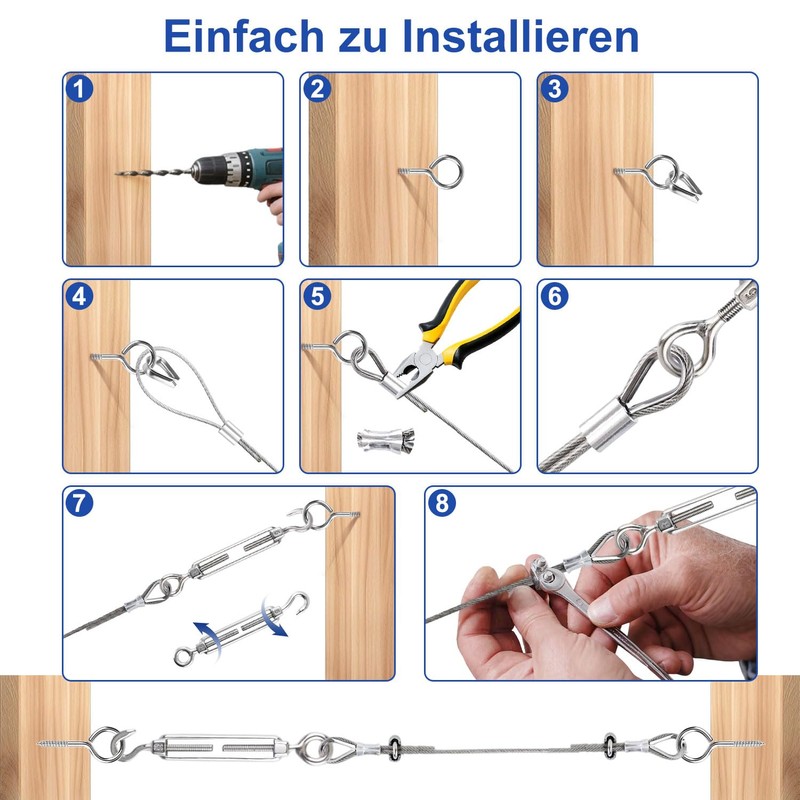 Einfach zu Installieren

1

2

3

4

5

6

7

8