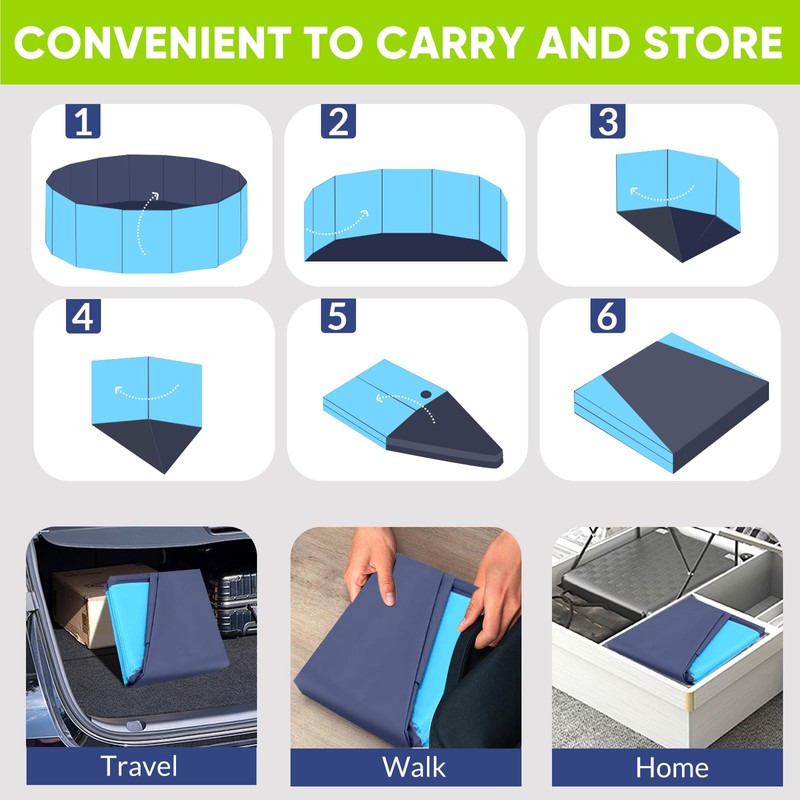 CONVENIENT TO CARRY AND STORE

1

2

3

4

5

6

Travel

Walk

Home