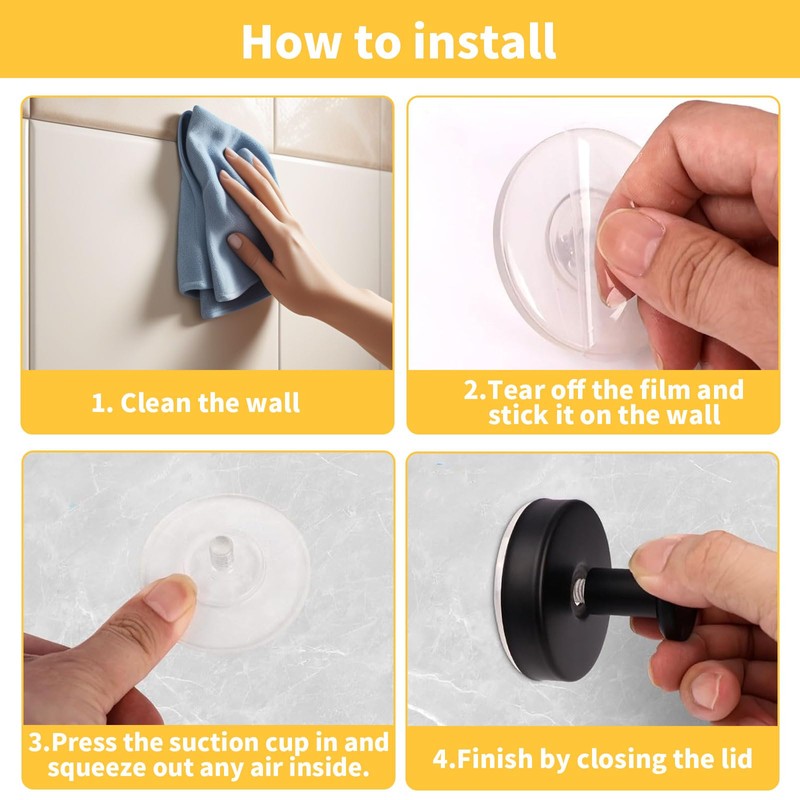 How to install

1. Clean the wall

2.Tear off the film and stick it on the wall

3.Press the suction cup in and squeeze out any air inside.

4.Finish by closing the lid