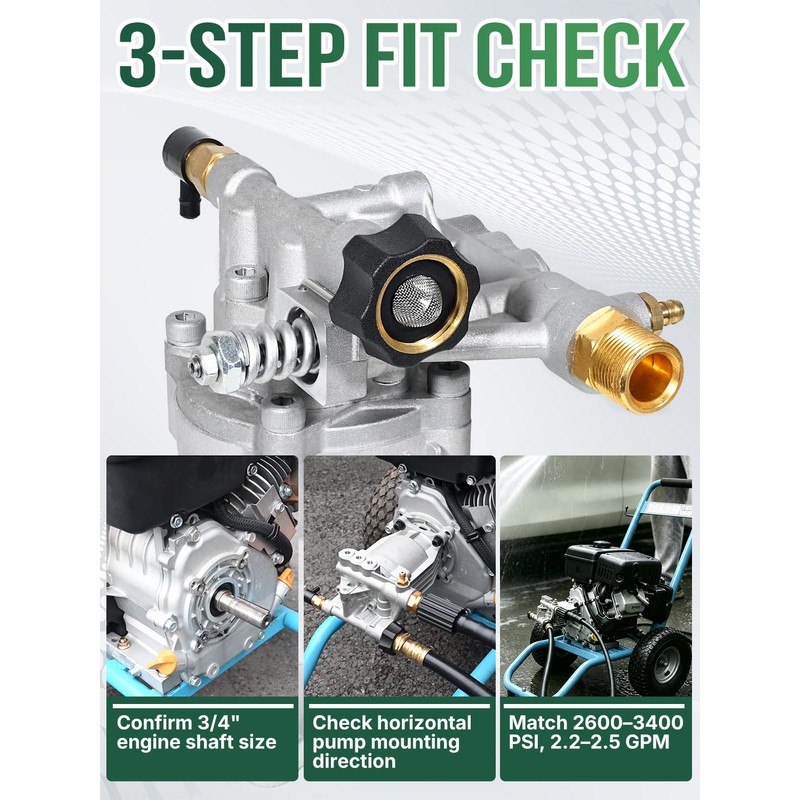 3-STEP FIT CHECK

Confirm 3/4" engine shaft size

Check horizontal pump mounting direction

Match 2600–3400 PSI, 2.2–2.5 GPM