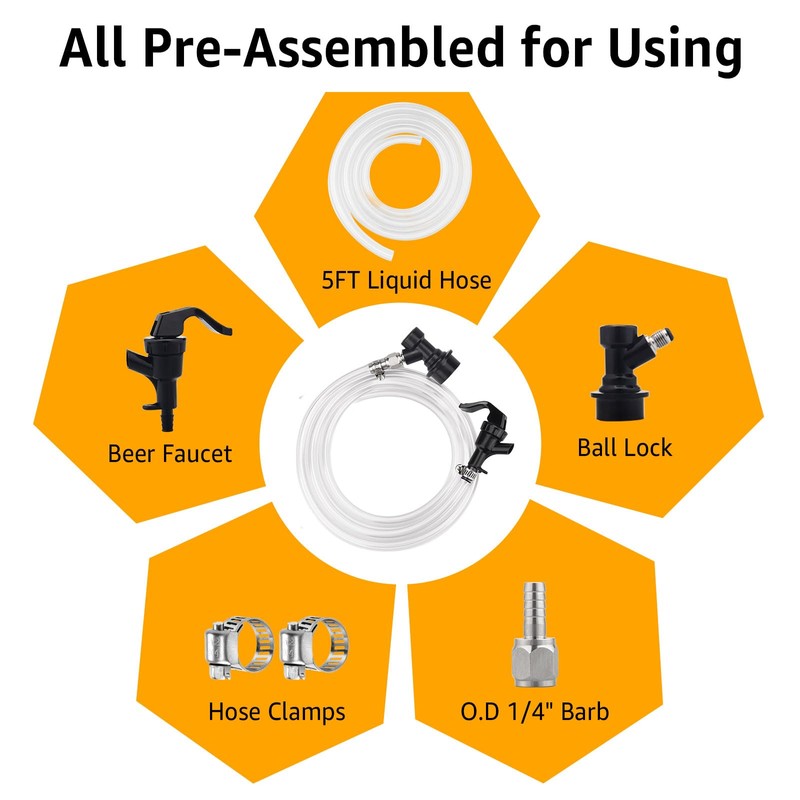 All Pre-Assembled for Using

5FT Liquid Hose

Beer Faucet

Ball Lock

Hose Clamps

O.D 1/4" Barb