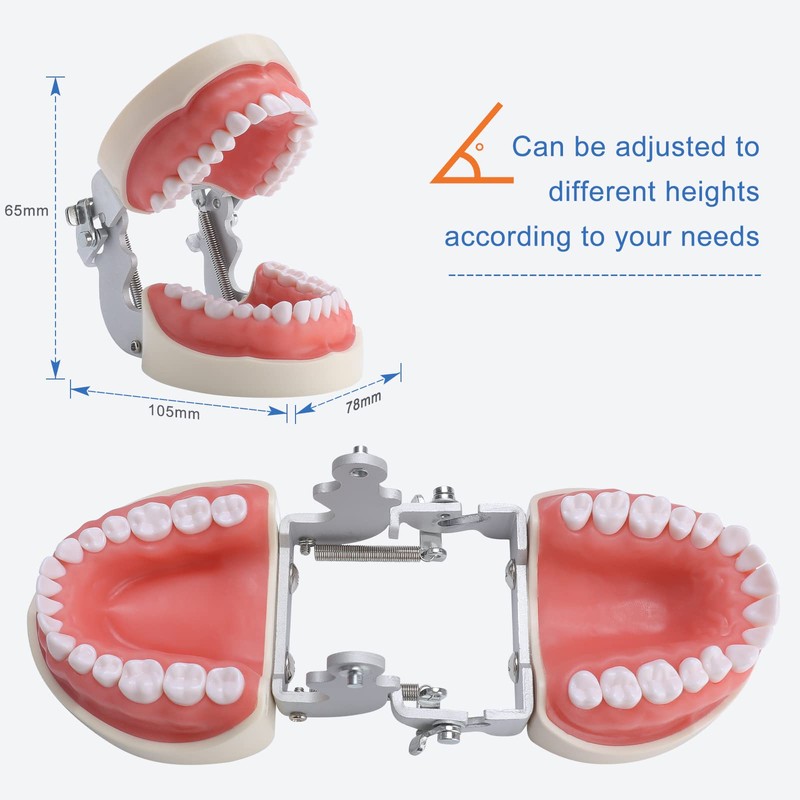 65mm

105mm

78mm

Can be adjusted to different heights according to your needs