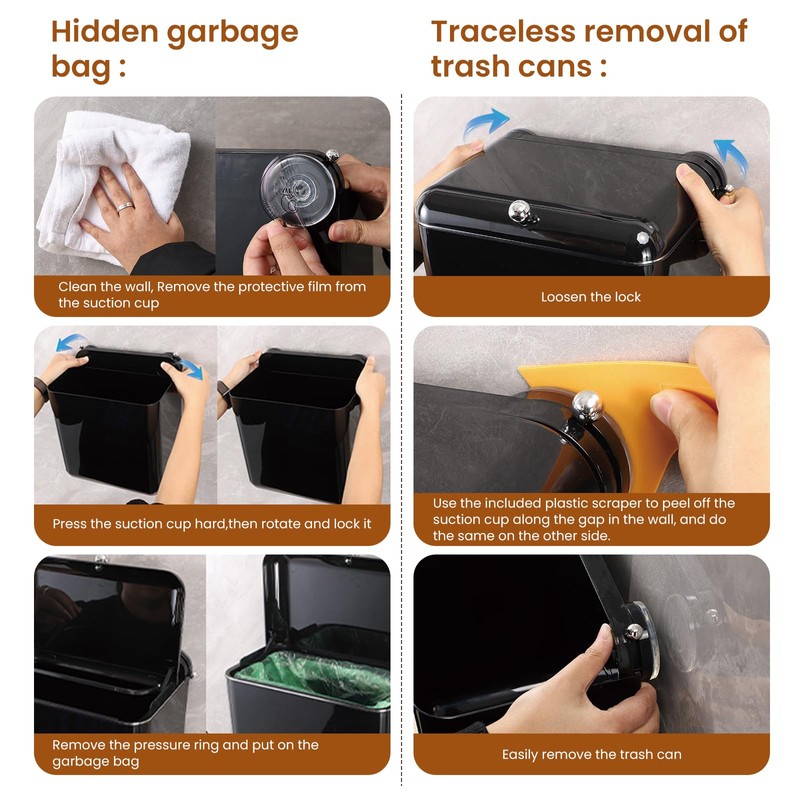 Hidden garbage bag :

Clean the wall, Remove the protective film from the suction cup

Press the suction cup hard,then rotate and lock it

Remove the pressure ring and put on the garbage bag

Traceless removal of trash cans :

Loosen the lock

Use the included plastic scraper to peel off the suction cup along the gap in the wall, and do the same on the other side.

Easily remove the trash can