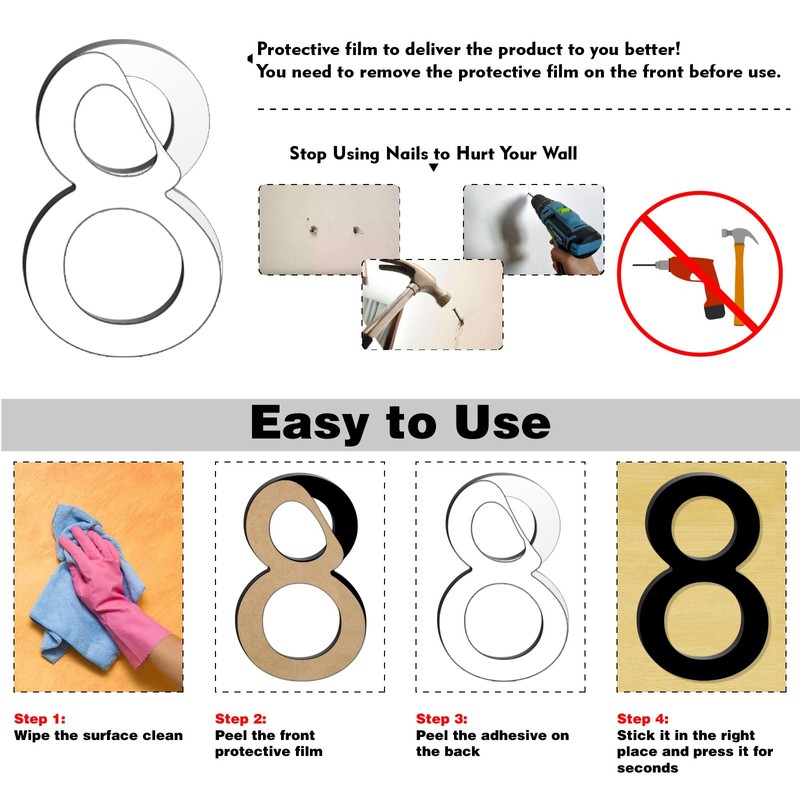 Protective film to deliver the product to you better!
You need to remove the protective film on the front before use.

Stop Using Nails to Hurt Your Wall

Easy to Use

Step 1:
Wipe the surface clean

Step 2:
Peel the front protective film

Step 3:
Peel the adhesive on the back

Step 4:
Stick it in the right place and press it for seconds