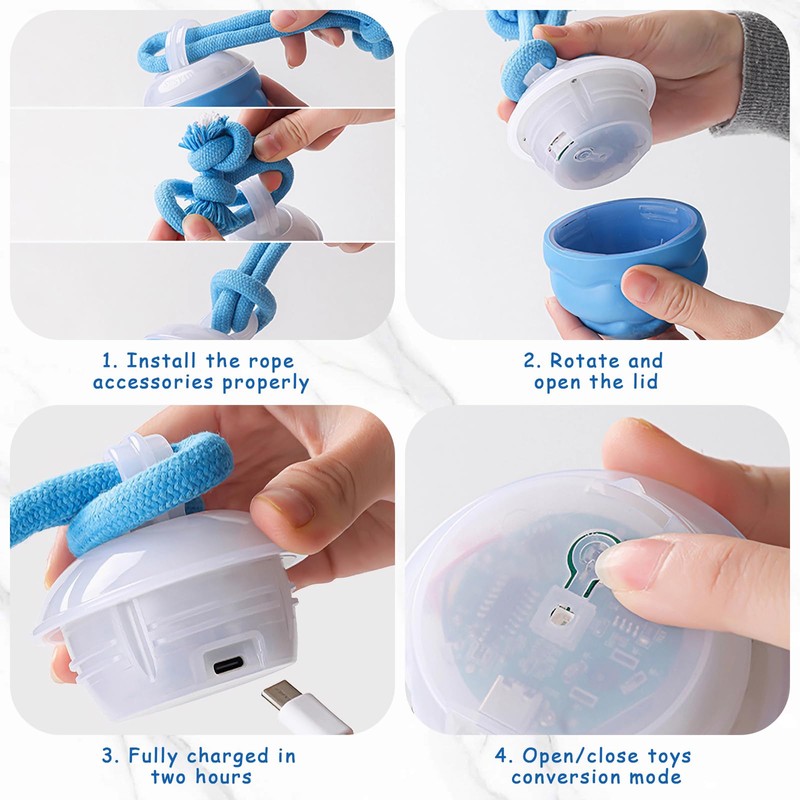 1. Install the rope accessories properly

2. Rotate and open the lid

3. Fully charged in two hours

4. Open/close toys conversion mode