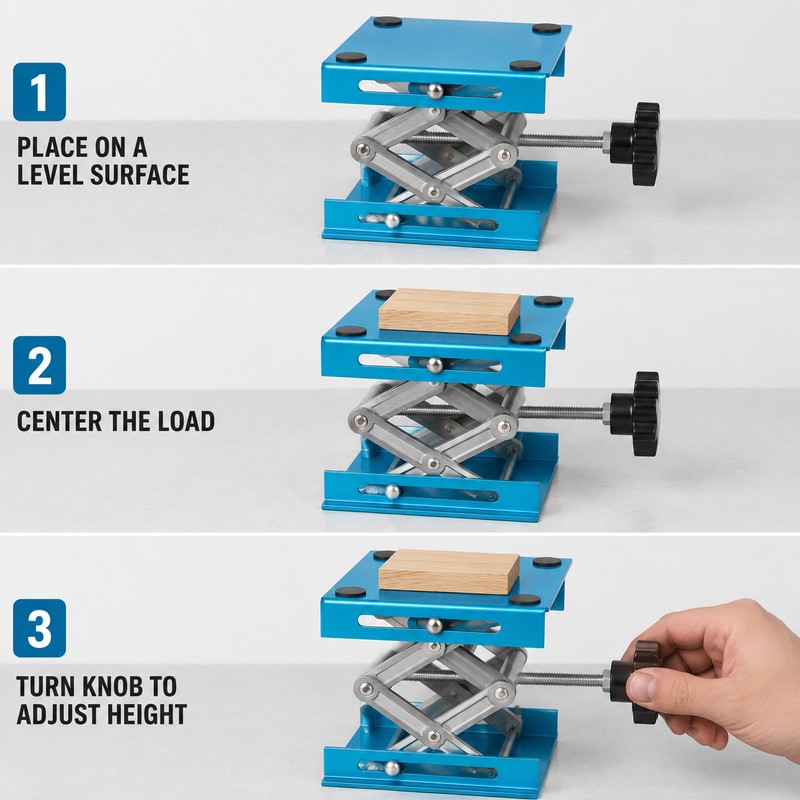 1
PLACE ON A LEVEL SURFACE

2
CENTER THE LOAD

3
TURN KNOB TO ADJUST HEIGHT