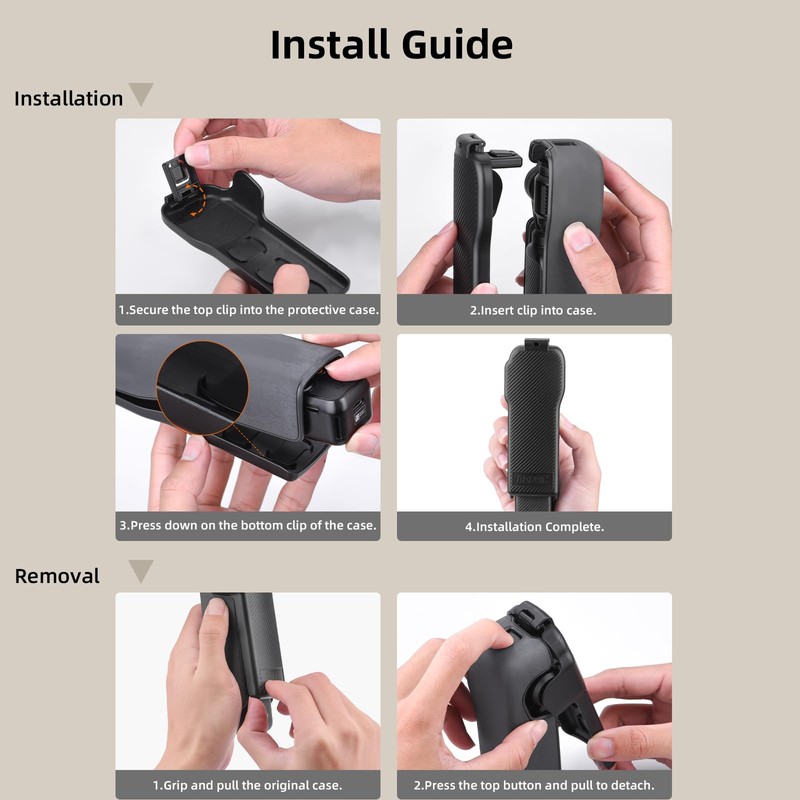 Install Guide

Installation

1.Secure the top clip into the protective case.

2.Insert clip into case.

3.Press down on the bottom clip of the case.

4.Installation Complete.

Removal

1.Grip and pull the original case.

2.Press the top button and pull to detach.