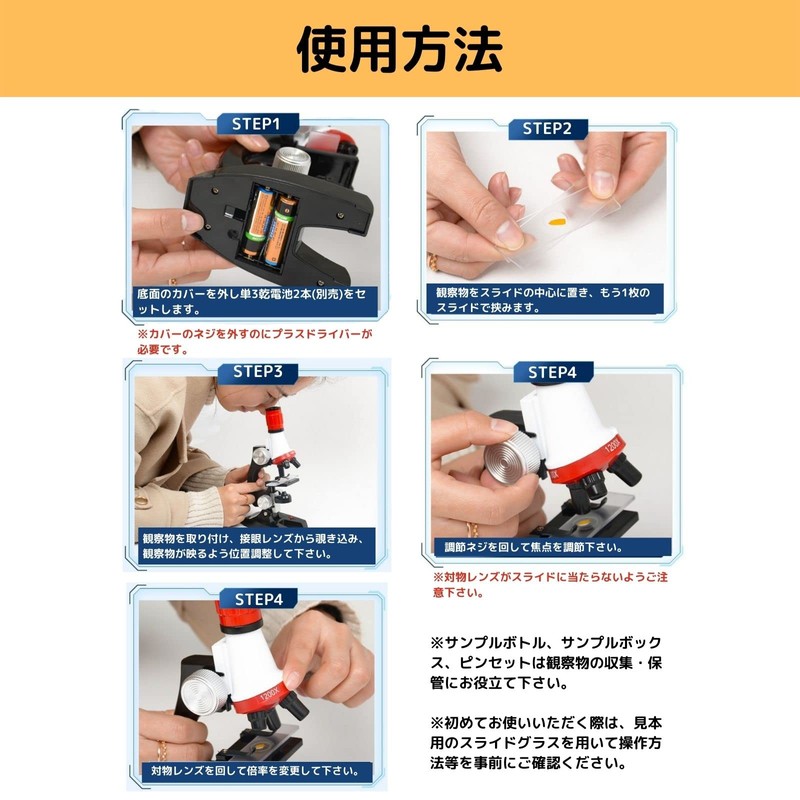 使用方法

STEP1

底面のカバーを外し単3乾電池2本(別売)をセットします。

※カバーのネジを外すのにプラスドライバーが必要です。

STEP2

観察物をスライドの中心に置き、もう1枚のスライドで挟みます。

STEP3

観察物を取り付け、接眼レンズから覗き込み、観察物が映るよう位置調整して下さい。

STEP4

1200X

調節ネジを回して焦点を調節下さい。

※対物レンズがスライドに当たらないようご注意下さい。

STEP4

1200X

対物レンズを回して倍率を変更して下さい。

※サンプルボトル、サンプルボックス、ピンセットは観察物の収集・保管にお役立て下さい。

※初めてお使いいただく際は、見本用のスライドグラスを用いて操作方法等を事前にご確認ください。