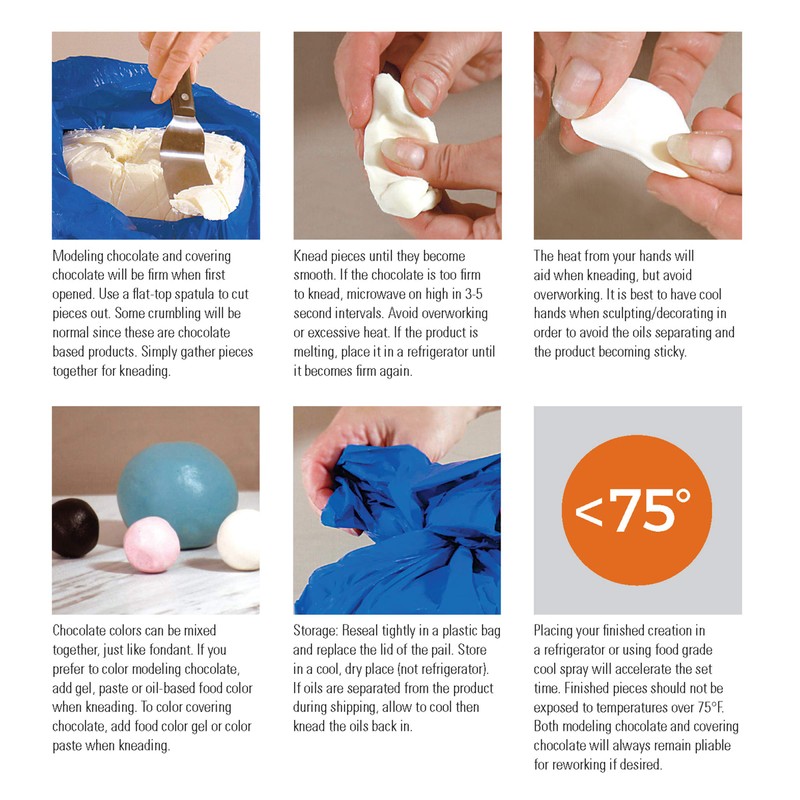 Modeling chocolate and covering chocolate will be firm when first opened. Use a flat-top spatula to cut pieces out. Some crumbling will be normal since these are chocolate based products. Simply gather pieces together for kneading.

Knead pieces until they become smooth. If the chocolate is too firm to knead, microwave on high in 3-5 second intervals. Avoid overworking or excessive heat. If the product is melting, place it in a refrigerator until it becomes firm again.

The heat from your hands will aid when kneading, but avoid overworking. It is best to have cool hands when sculpting/decorating in order to avoid the oils separating and the product becoming sticky.

Chocolate colors can be mixed together, just like fondant. If you prefer to color modeling chocolate, add gel, paste or oil-based food color when kneading. To color covering chocolate, add food color gel or color paste when kneading.

Storage: Reseal tightly in a plastic bag and replace the lid of the pail. Store in a cool, dry place (not refrigerator). If oils are separated from the product during shipping, allow to cool then knead the oils back in.

<75°

Placing your finished creation in a refrigerator or using food grade cool spray will accelerate the set time. Finished pieces should not be exposed to temperatures over 75°F. Both modeling chocolate and covering chocolate will always remain pliable for reworking if desired.