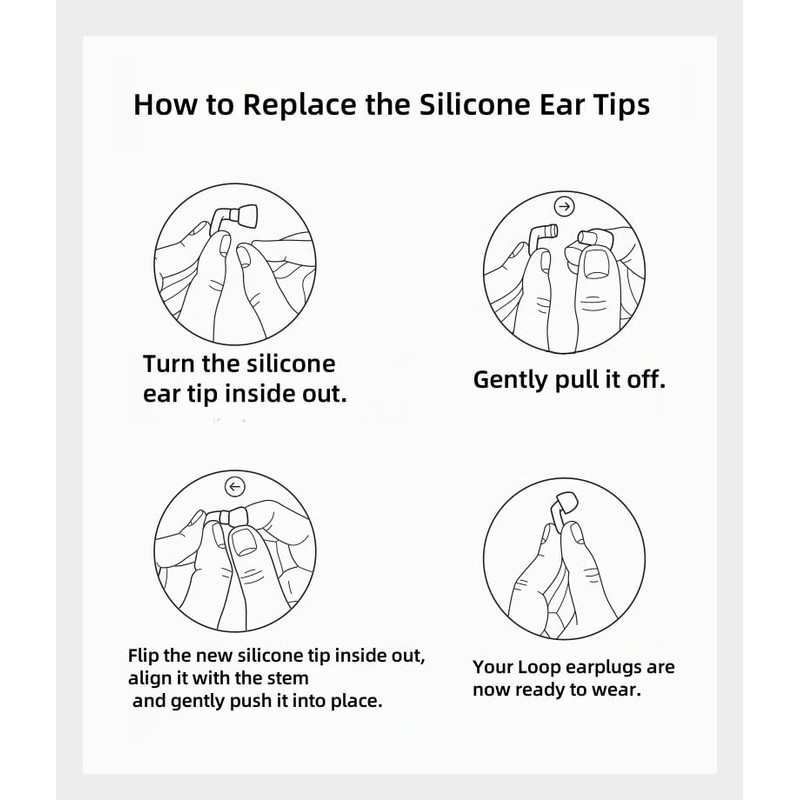 How to Replace the Silicone Ear Tips

Turn the silicone ear tip inside out.

Gently pull it off.

Flip the new silicone tip inside out, align it with the stem and gently push it into place.

Your Loop earplugs are now ready to wear.