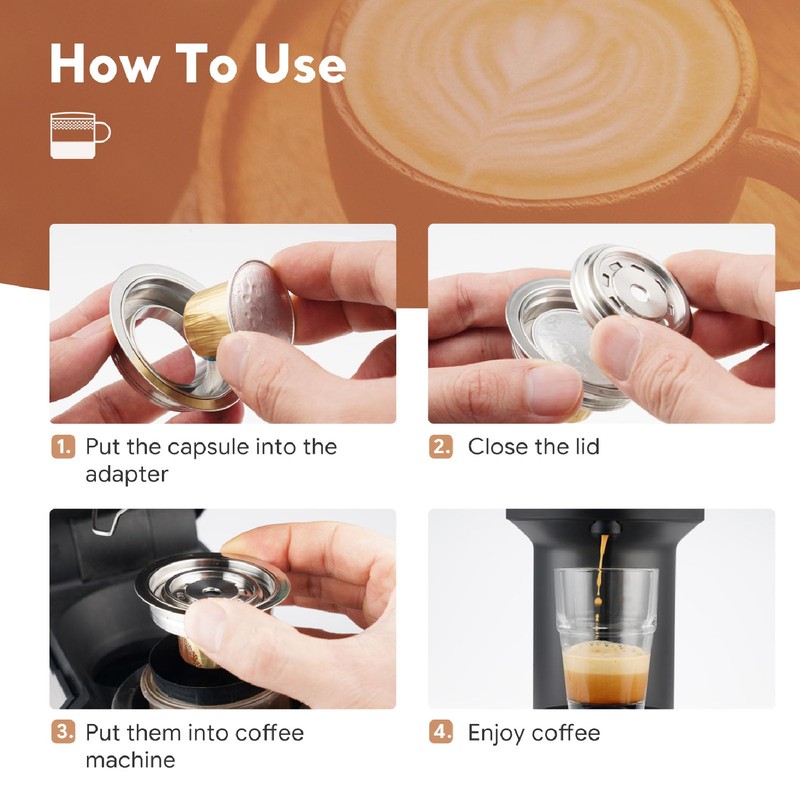 How To Use

1. Put the capsule into the adapter

2. Close the lid

3. Put them into coffee machine

4. Enjoy coffee