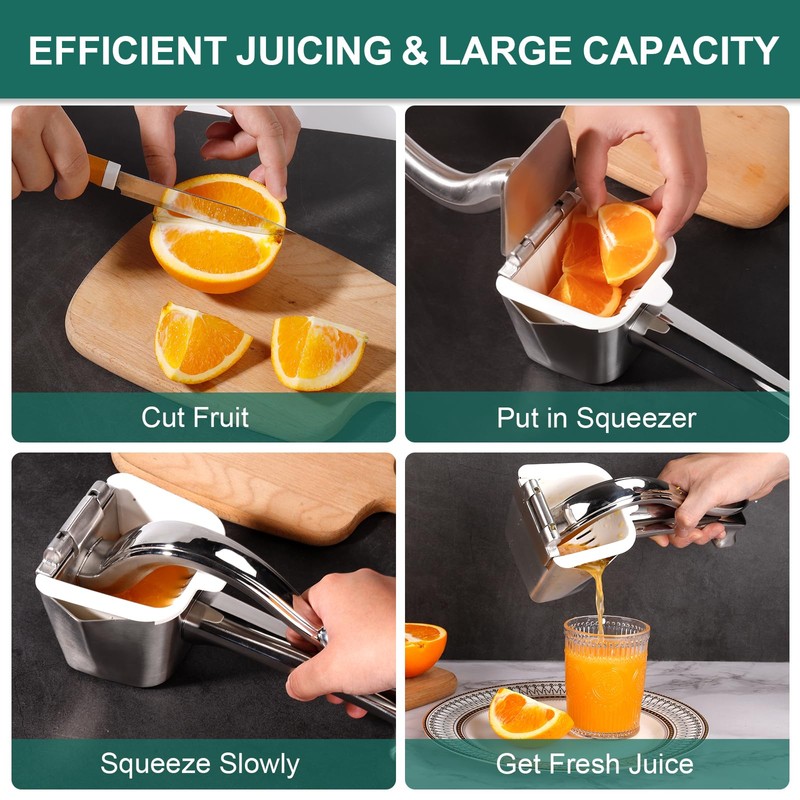 EFFICIENT JUICING & LARGE CAPACITY

Cut Fruit

Put in Squeezer

Squeeze Slowly

Get Fresh Juice