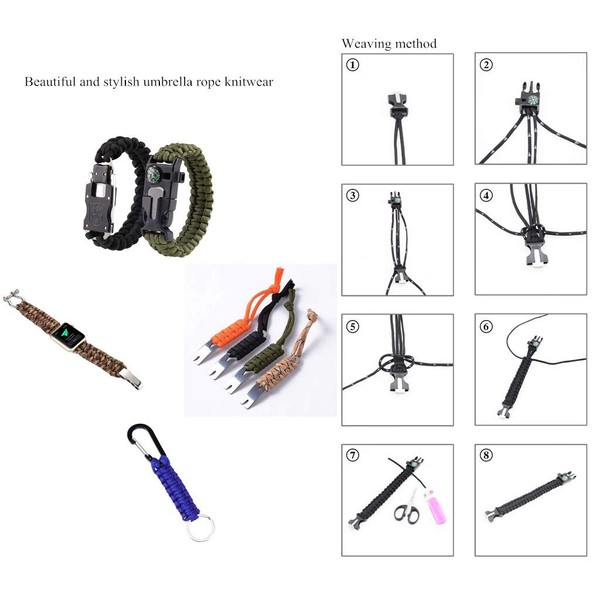 Beautiful and stylish umbrella rope knitwear

Weaving method

①

②

③

④

⑤

⑥

⑦

⑧