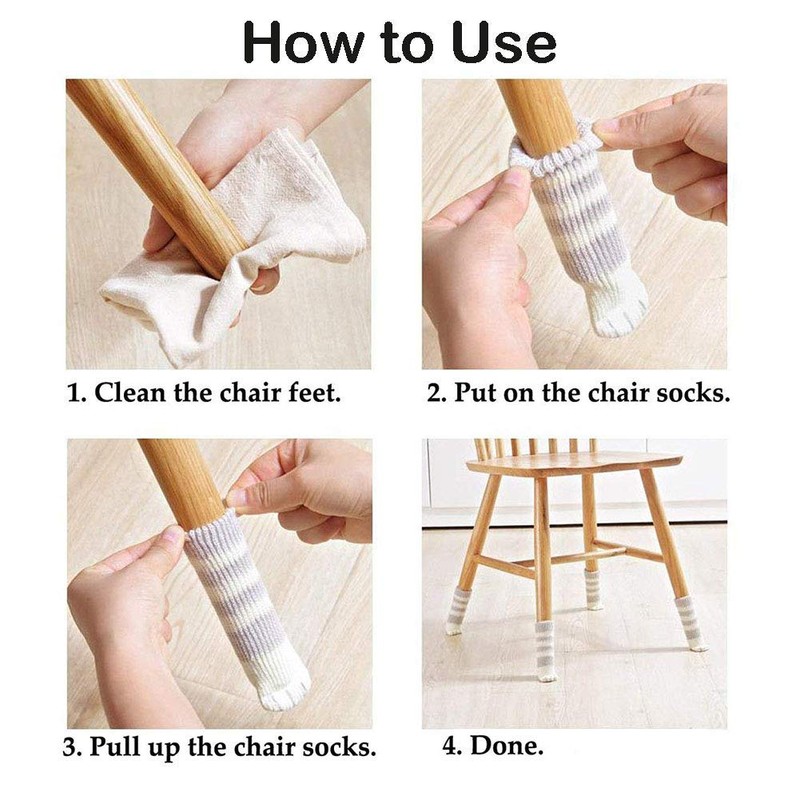 How to Use

1. Clean the chair feet.

2. Put on the chair socks.

3. Pull up the chair socks.

4. Done.