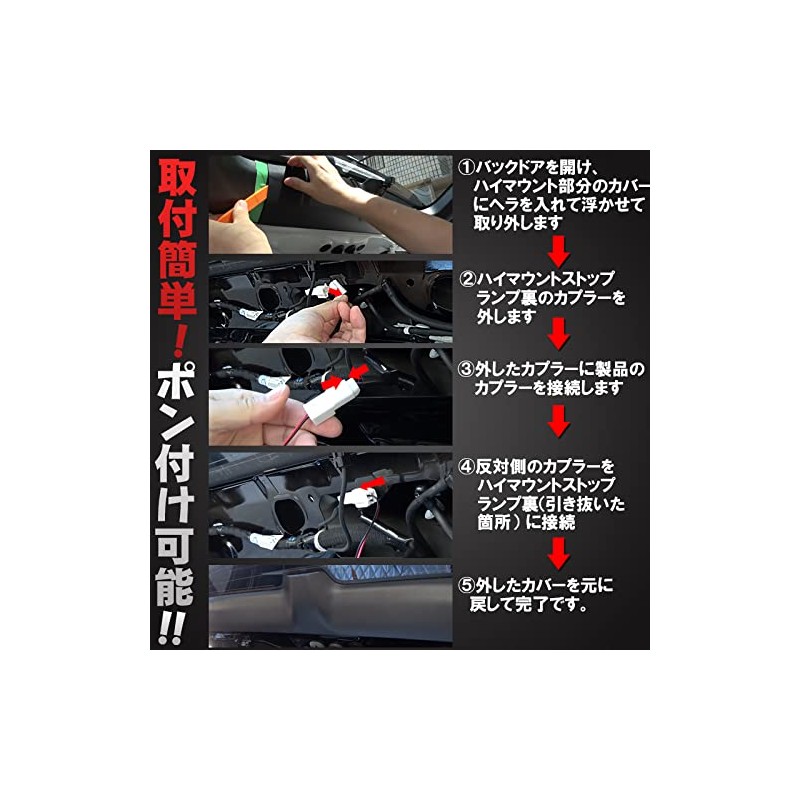 取付簡単！ポン付け可能!!

①バックドアを開け、ハイマウント部分のカバーにヘラを入れて浮かせて取り外します

②ハイマウントストップランプ裏のカプラーを外します

③外したカプラーに製品のカプラーを接続します

④反対側のカプラーをハイマウントストップランプ裏（引き抜いた箇所）に接続

⑤外したカバーを元に戻して完了です。