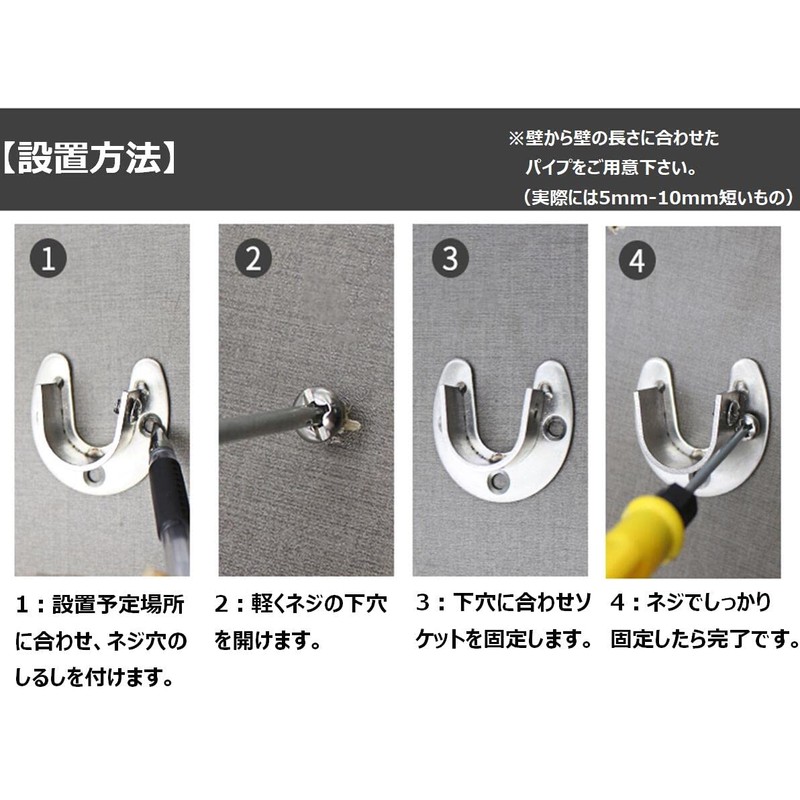 【設置方法】

※壁から壁の長さに合わせたパイプをご用意下さい。
（実際には5mm-10mm短いもの）

1

2

3

4

1：設置予定場所に合わせ、ネジ穴のしるしを付けます。

2：軽くネジの下穴を開けます。

3：下穴に合わせソケットを固定します。

4：ネジでしっかり固定したら完了です。