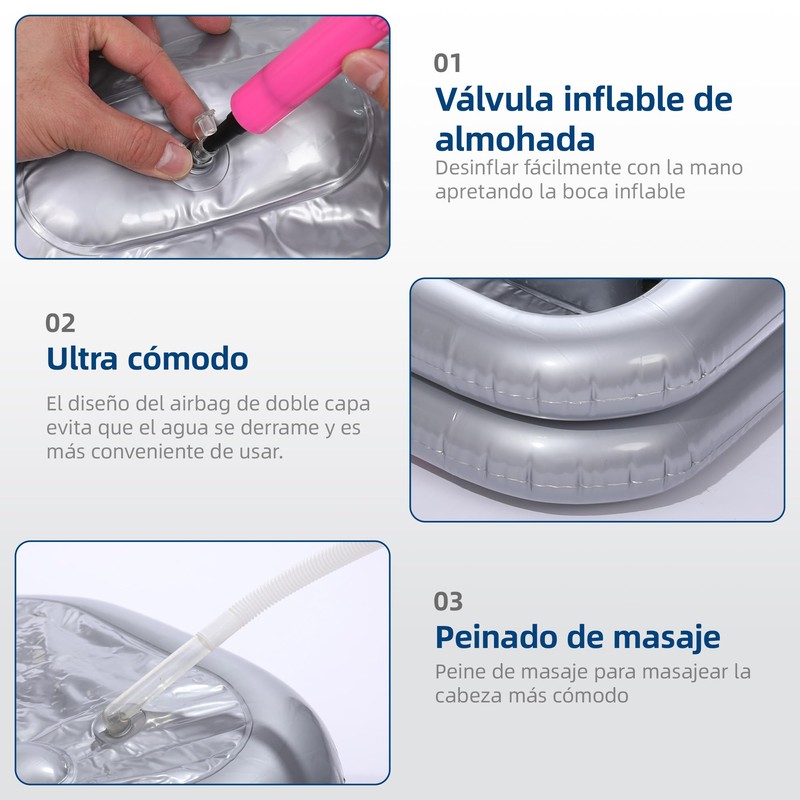 01
Válvula inflable de almohada
Desinflar fácilmente con la mano apretando la boca inflable

02
Ultra cómodo
El diseño del airbag de doble capa evita que el agua se derrame y es más conveniente de usar.

03
Peinado de masaje
Peine de masaje para masajear la cabeza más cómodo