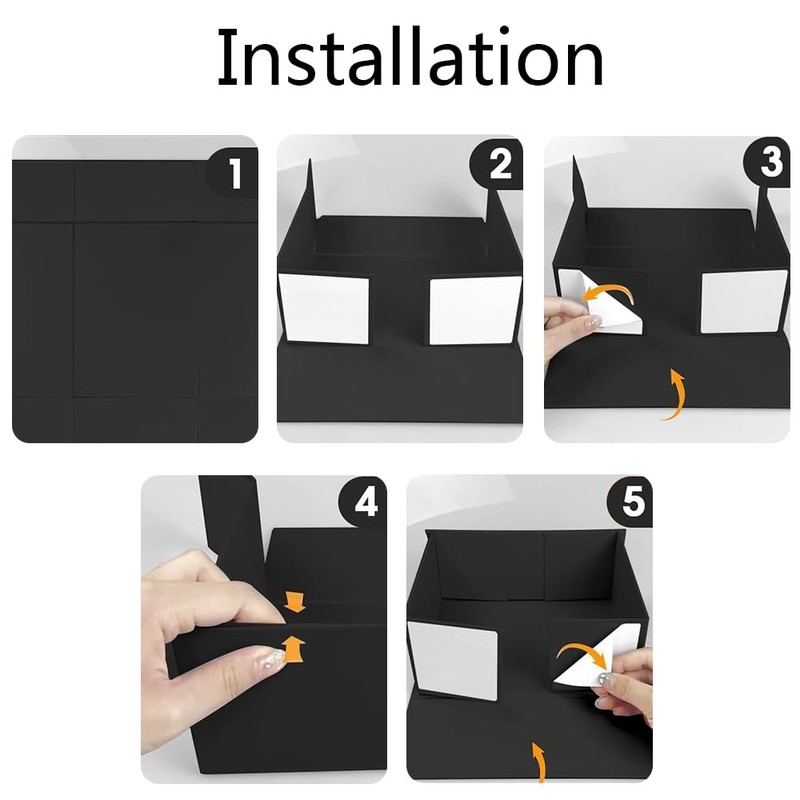 Installation

1

2

3

4

5