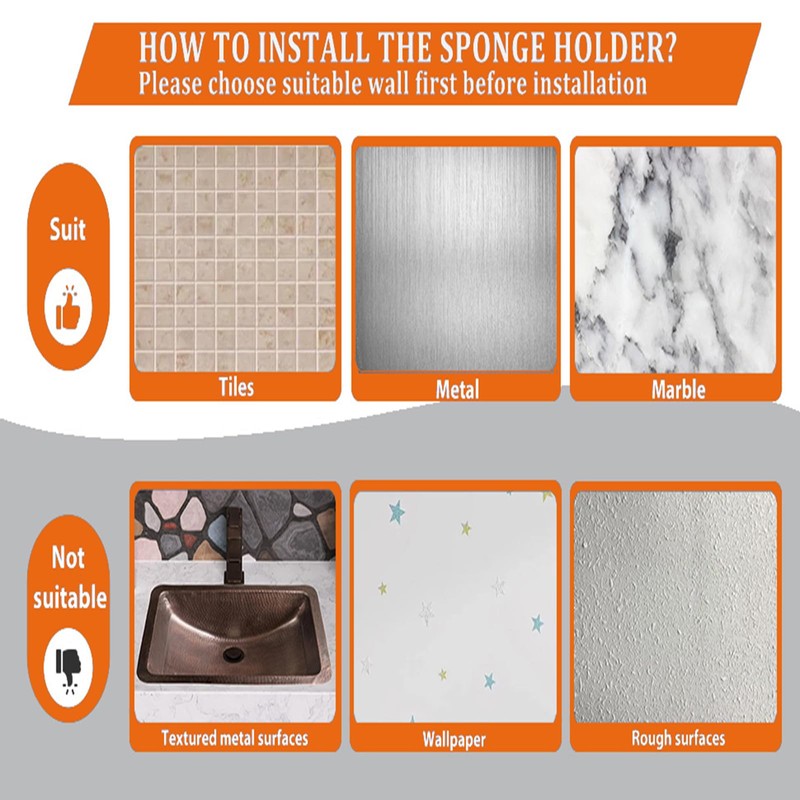 HOW TO INSTALL THE SPONGE HOLDER?
Please choose suitable wall first before installation

Suit

Tiles

Metal

Marble

Not suitable

Textured metal surfaces

Wallpaper

Rough surfaces