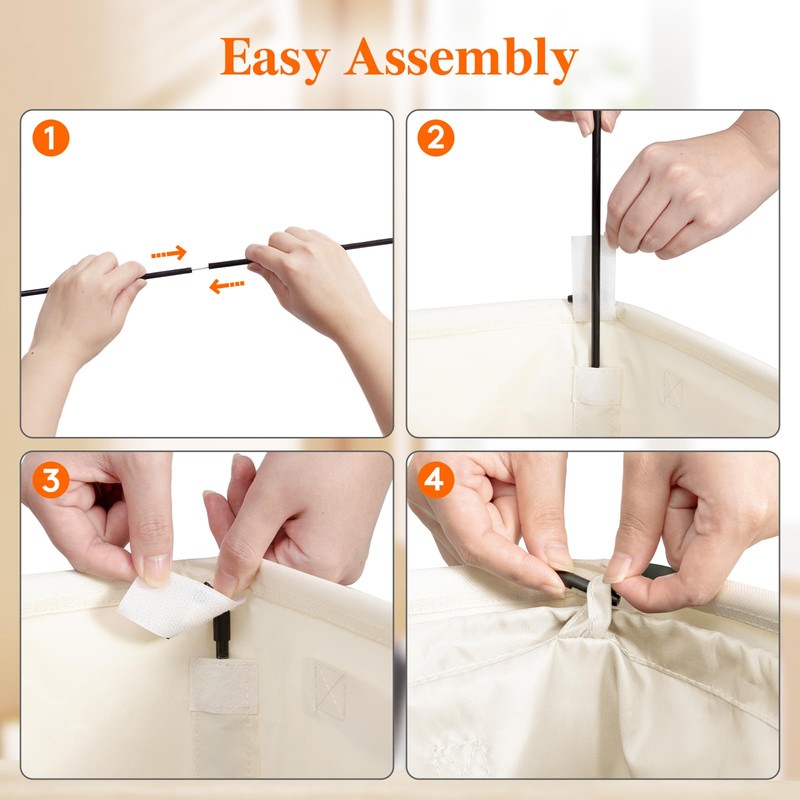 Easy Assembly

1

2

3

4