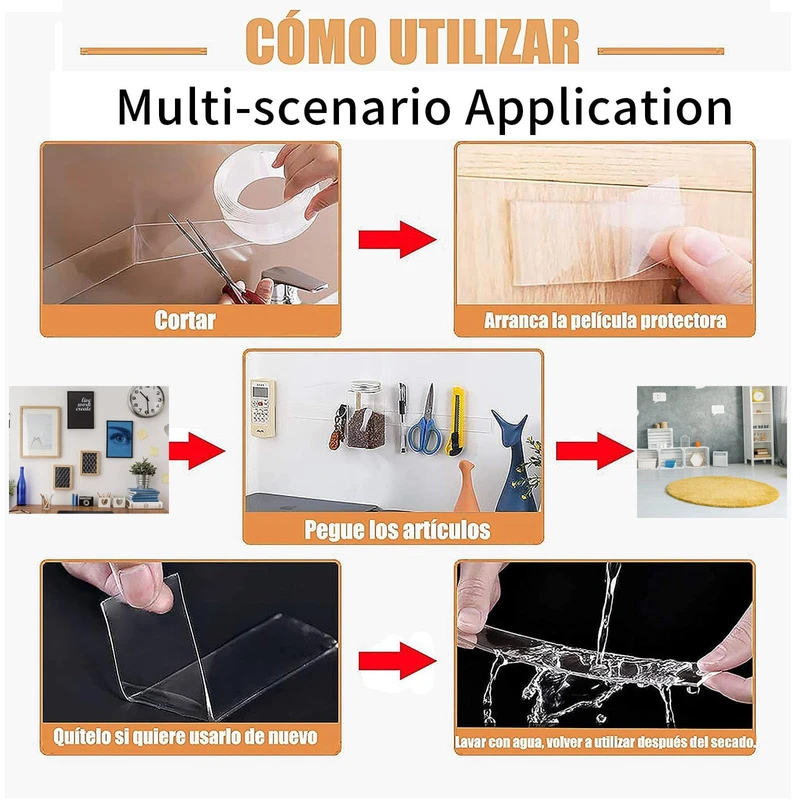 CÓMO UTILIZAR

Multi-scenario Application

Cortar

Arranca la película protectora

live
work
create

Pegue los artículos

Quítelo si quiere usarlo de nuevo

Lavar con agua, volver a utilizar después del secado.