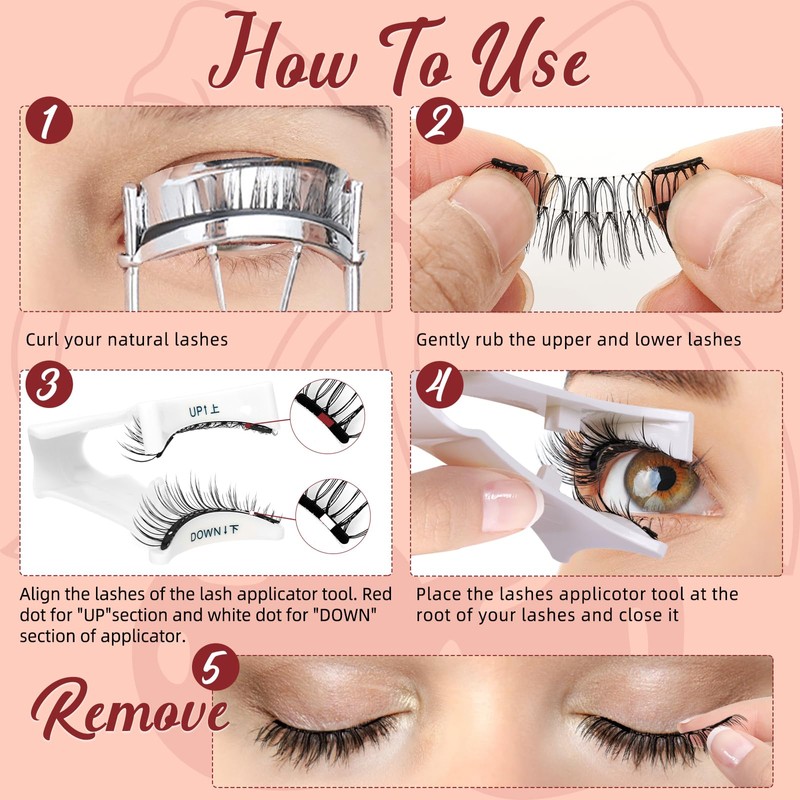 How To Use

1

Curl your natural lashes

2

Gently rub the upper and lower lashes

3

UP↑上

DOWN↓下

Align the lashes of the lash applicator tool. Red dot for "UP"section and white dot for "DOWN" section of applicator.

4

Place the lashes applicotor tool at the root of your lashes and close it

5

Remove