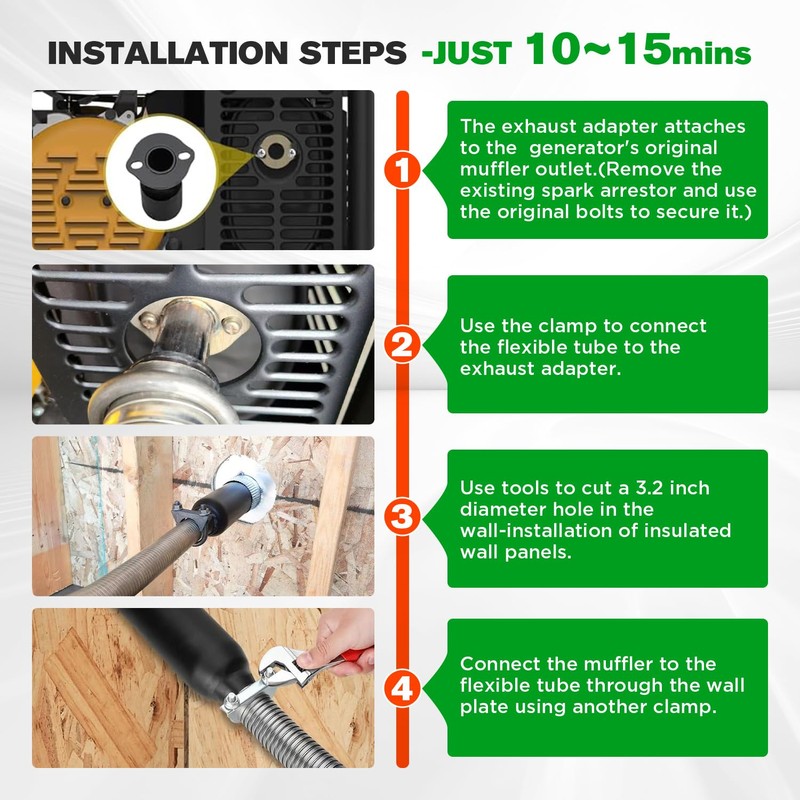 INSTALLATION STEPS -JUST 10~15mins

1

The exhaust adapter attaches to the generator's original muffler outlet.(Remove the existing spark arrestor and use the original bolts to secure it.)

2

Use the clamp to connect the flexible tube to the exhaust adapter.

3

Use tools to cut a 3.2 inch diameter hole in the wall-installation of insulated wall panels.

4

Connect the muffler to the flexible tube through the wall plate using another clamp.