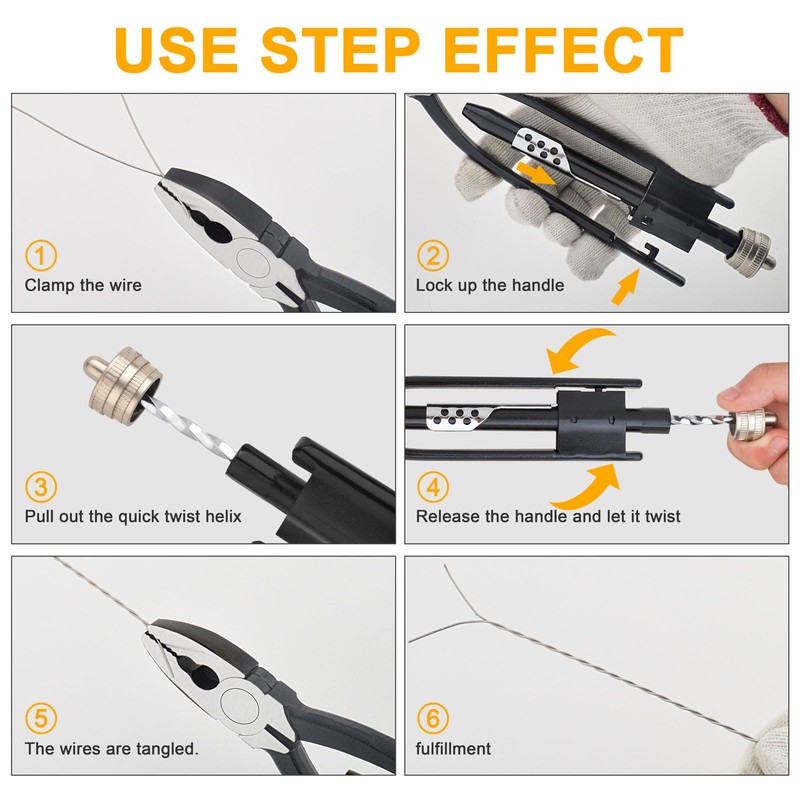 USE STEP EFFECT

1
Clamp the wire

2
Lock up the handle

3
Pull out the quick twist helix

4
Release the handle and let it twist

5
The wires are tangled.

6
fulfillment