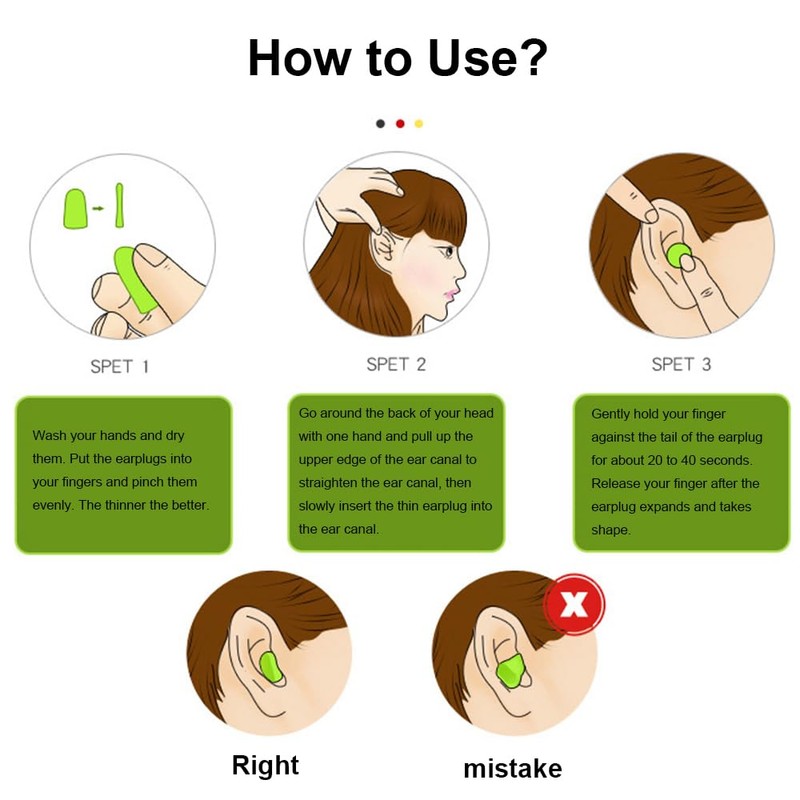 How to Use?

SPET 1

Wash your hands and dry them. Put the earplugs into your fingers and pinch them evenly. The thinner the better.

SPET 2

Go around the back of your head with one hand and pull up the upper edge of the ear canal to straighten the ear canal, then slowly insert the thin earplug into the ear canal.

SPET 3

Gently hold your finger against the tail of the earplug for about 20 to 40 seconds. Release your finger after the earplug expands and takes shape.

Right

X

mistake